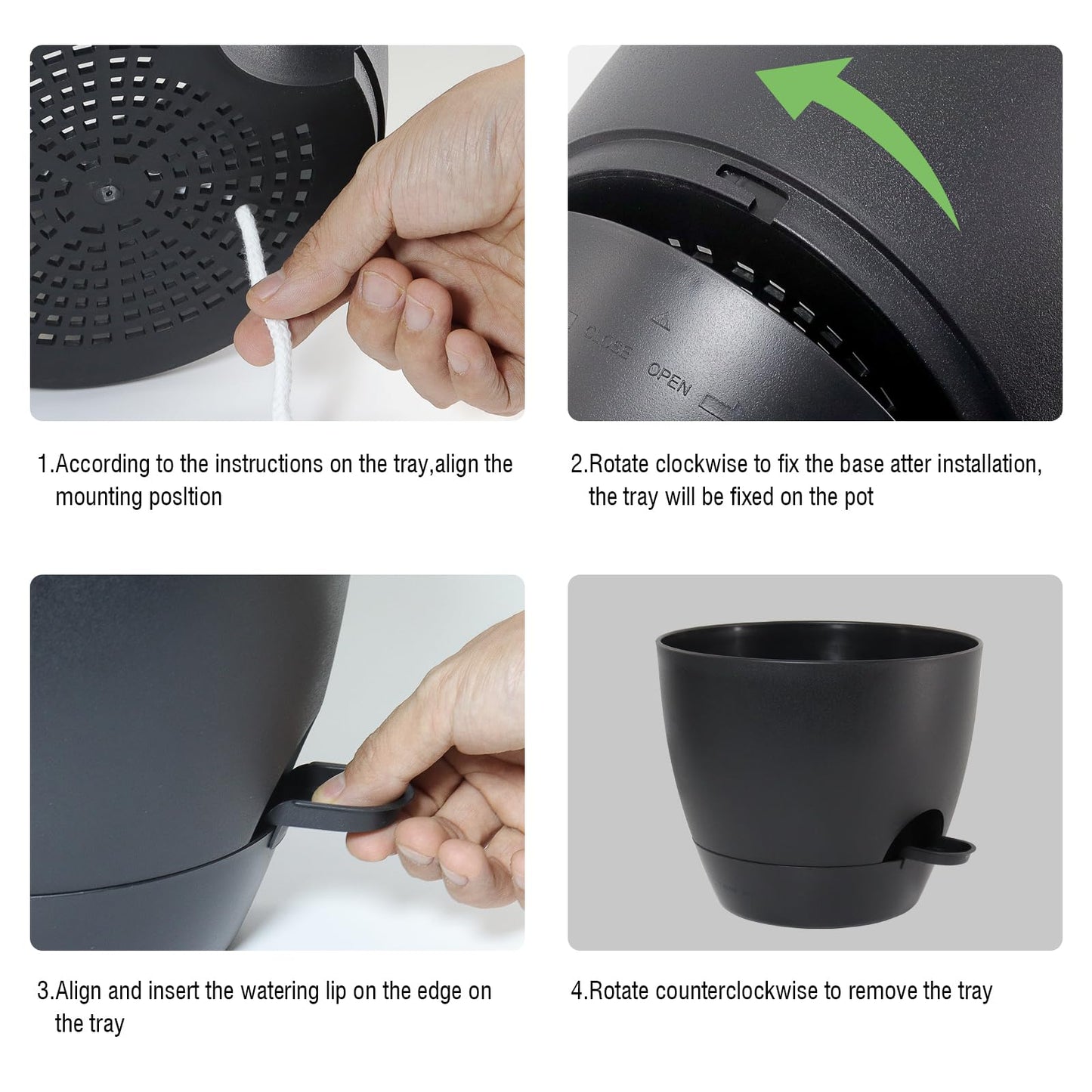 CLOSE

OPEN

1.According to the instructions on the tray,align the mounting posltion

2.Rotate clockwise to fix the base atter installation, the tray will be fixed on the pot

3.Align and insert the watering lip on the edge on the tray

4.Rotate counterclockwise to remove the tray