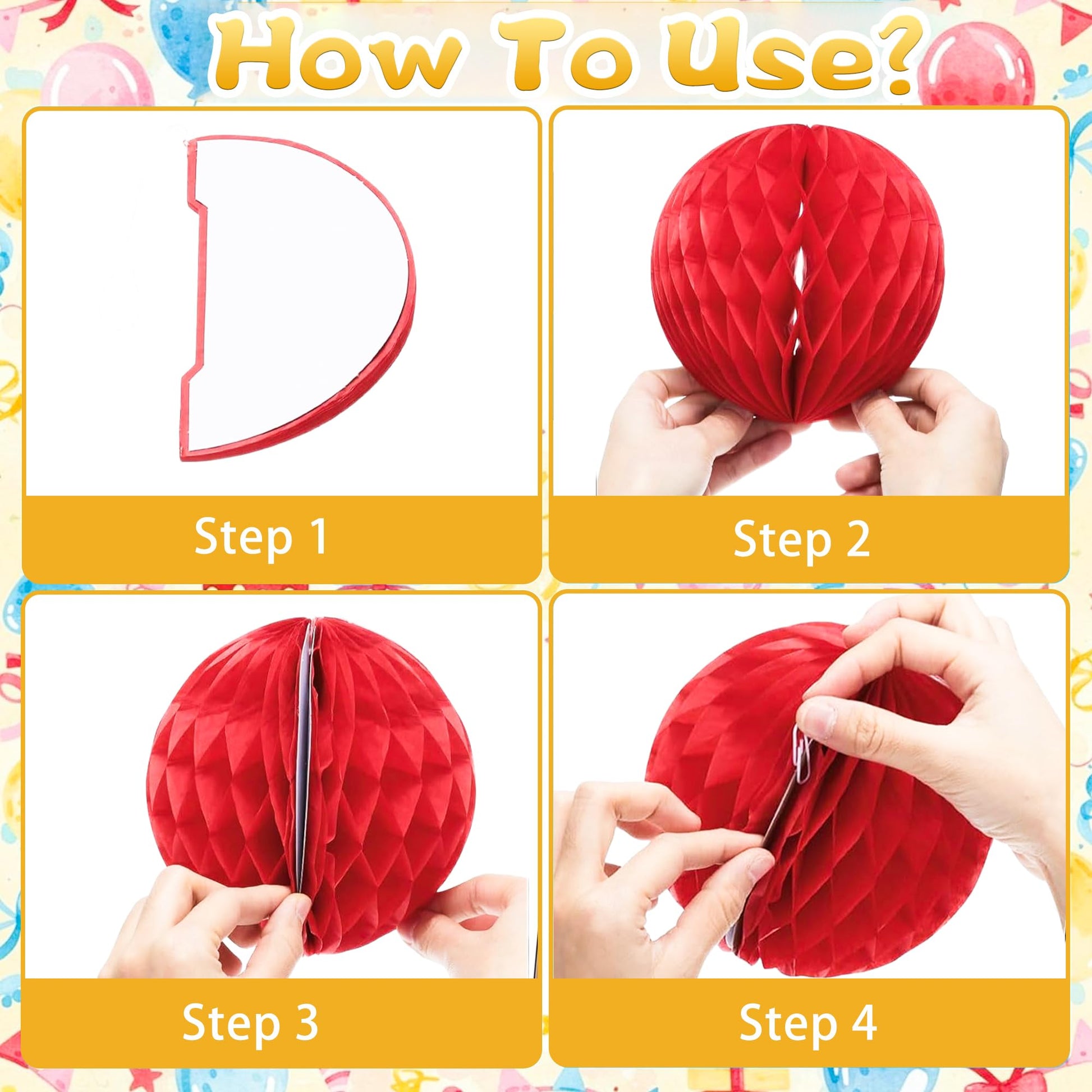 How To Use?

Step 1

Step 2

Step 3

Step 4