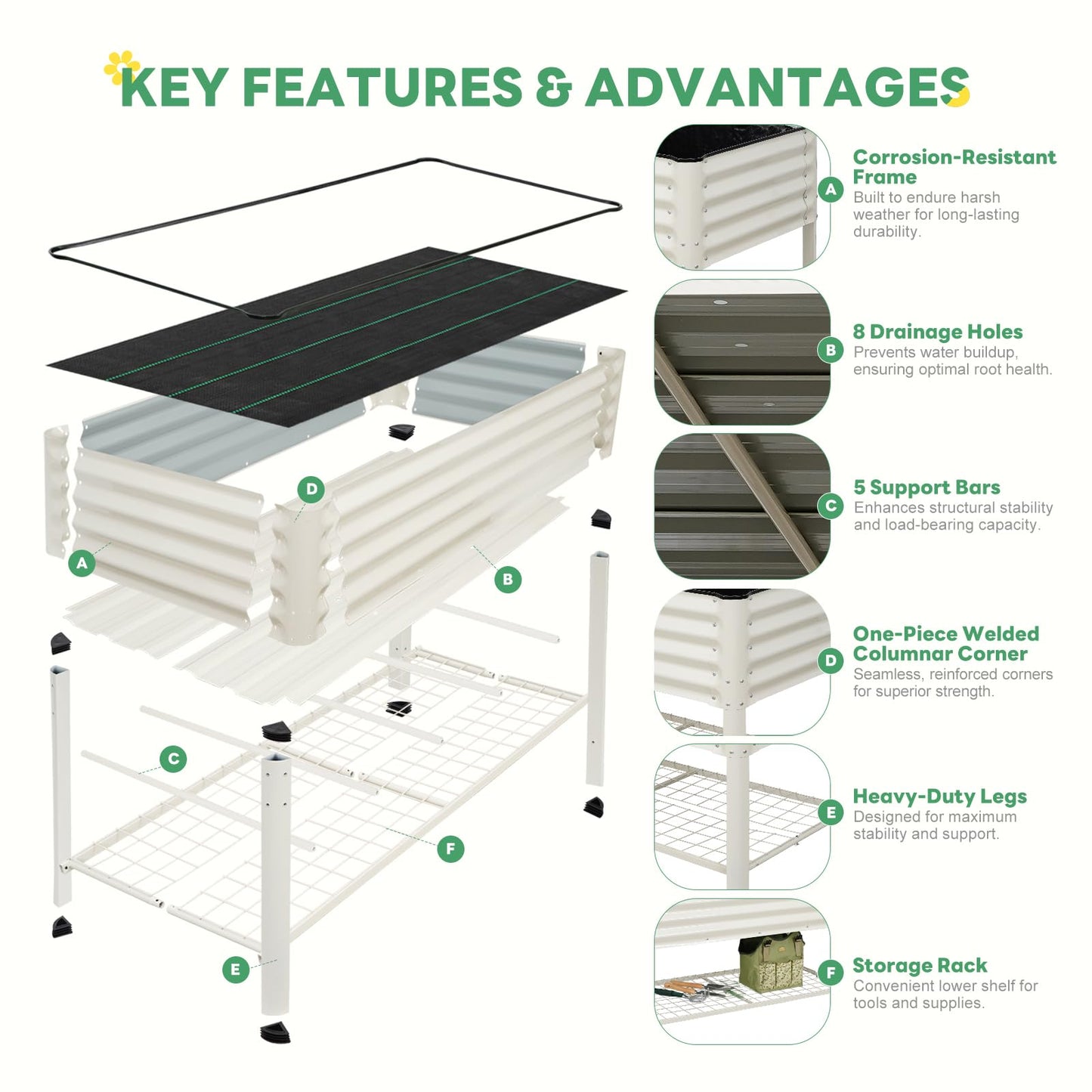 KEY FEATURES & ADVANTAGES

D
A
B
C
F
E

A
Corrosion-Resistant Frame
Built to endure harsh weather for long-lasting durability.

B
8 Drainage Holes
Prevents water buildup, ensuring optimal root health.

C
5 Support Bars
Enhances structural stability and load-bearing capacity.

D
One-Piece Welded Columnar Corner
Seamless, reinforced corners for superior strength.

E
Heavy-Duty Legs
Designed for maximum stability and support.

F
Storage Rack
Convenient lower shelf for tools and supplies.