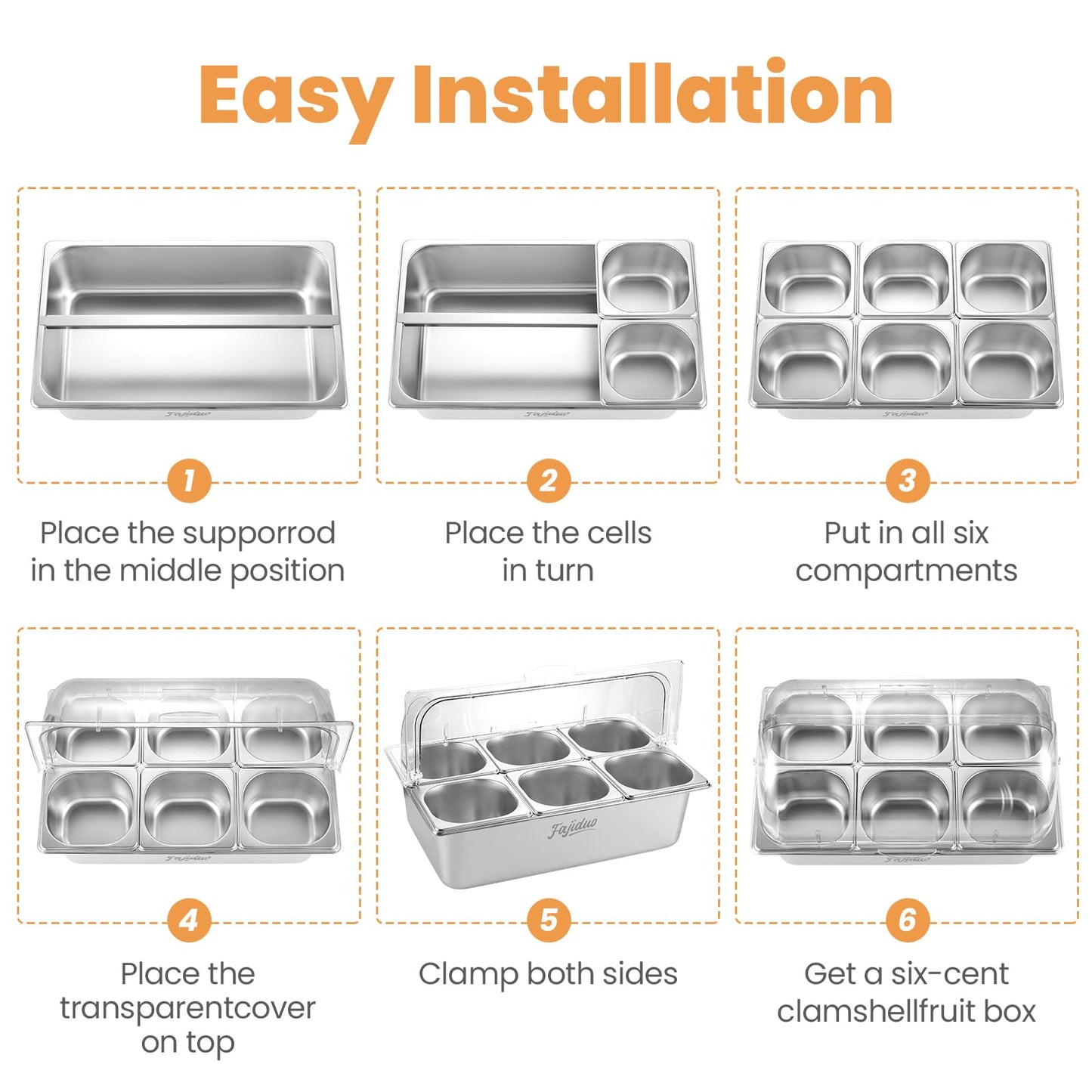 Easy Installation

Fajiduo

1

Place the supporrod in the middle position

Fajiduo

2

Place the cells in turn

Fajiduo

3

Put in all six compartments

Fajiduo

4

Place the transparentcover on top

Fajiduo

5

Clamp both sides

Fajiduo

6

Get a six-cent clamshellfruit box