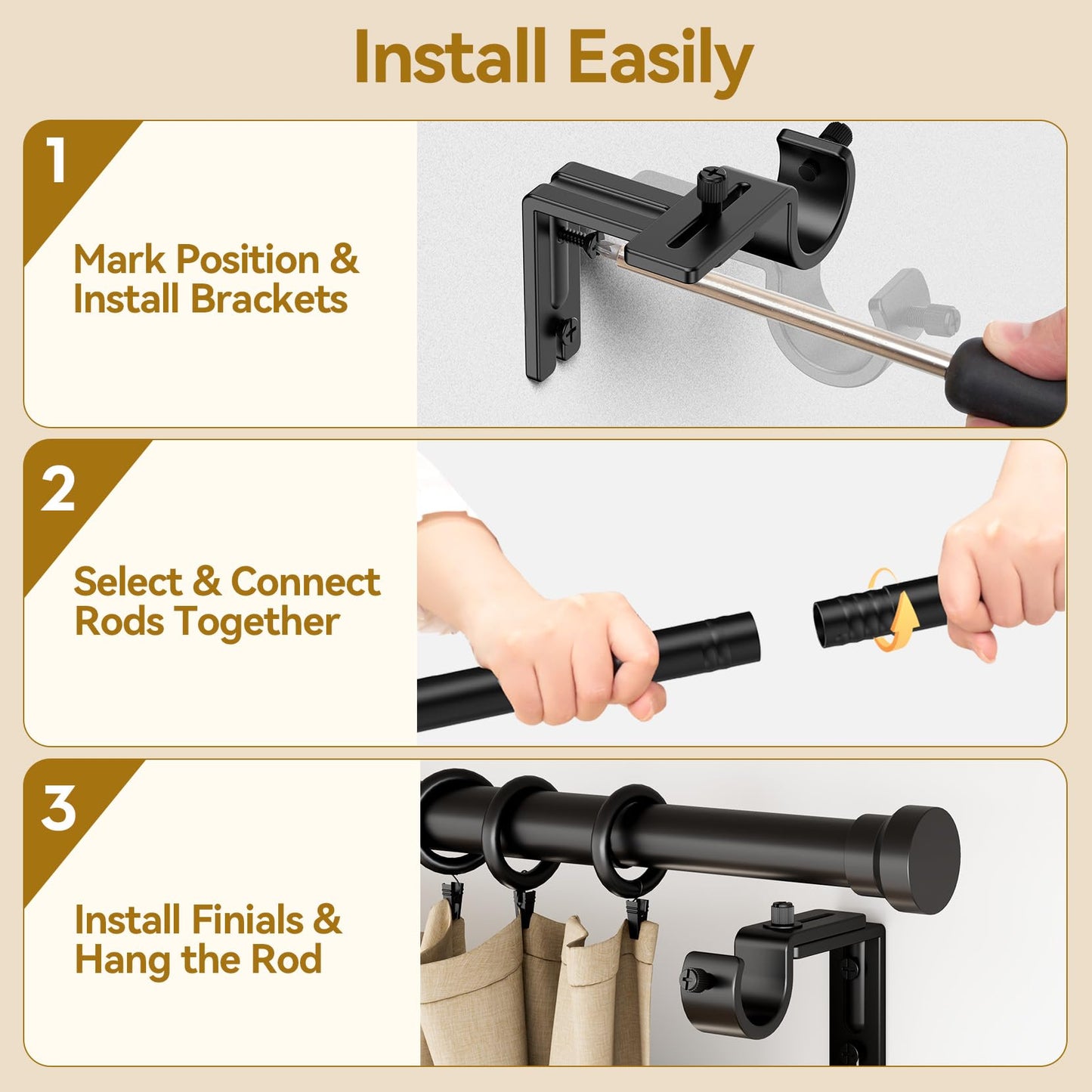 Install Easily

1

Mark Position & Install Brackets

2

Select & Connect Rods Together

3

Install Finials & Hang the Rod