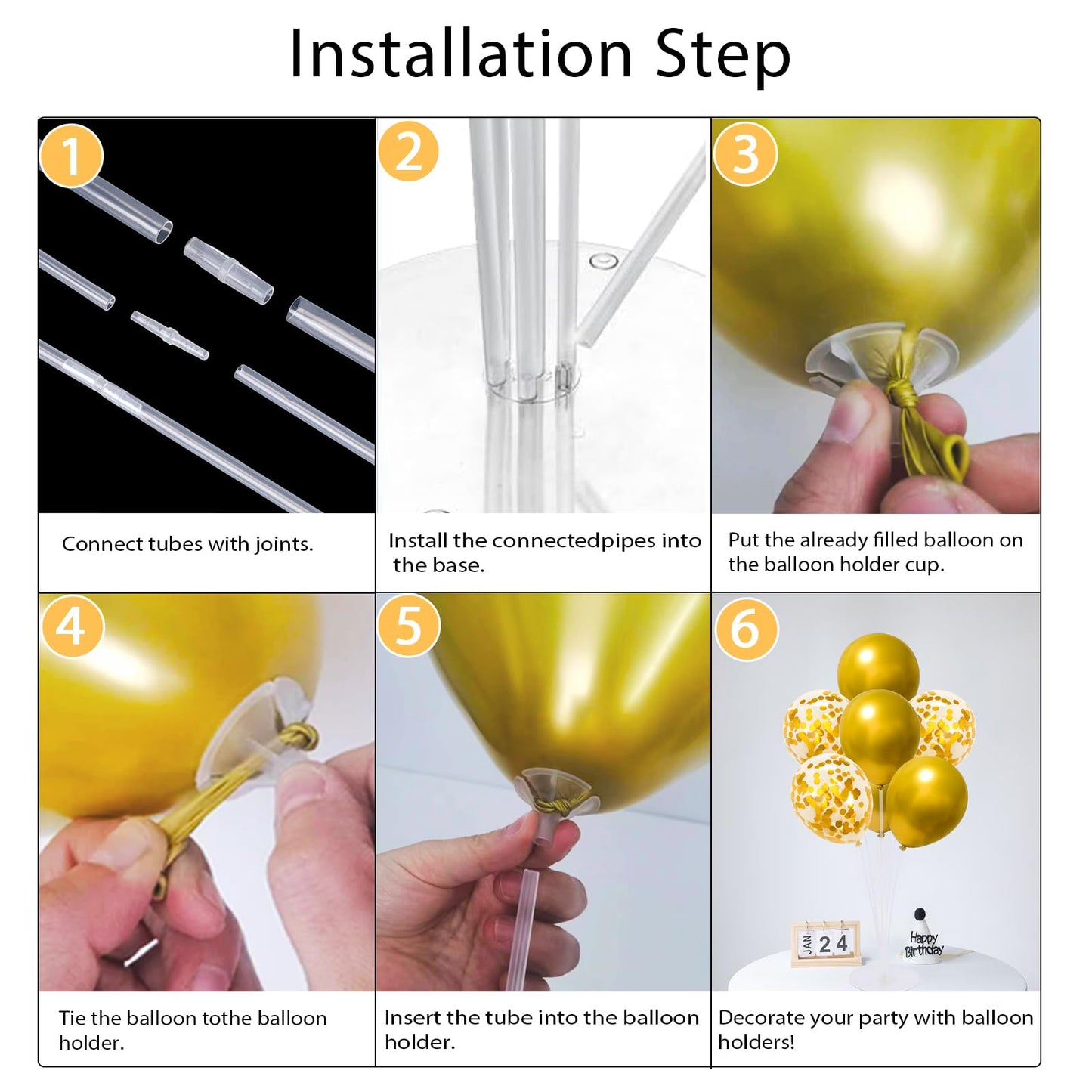 Installation Step

1

Connect tubes with joints.

2

Install the connectedpipes into the base.

3

Put the already filled balloon on the balloon holder cup.

4

Tie the balloon tothe balloon holder.

5

Insert the tube into the balloon holder.

6

JAN 24

Happy Birthday

Decorate your party with balloon holders!