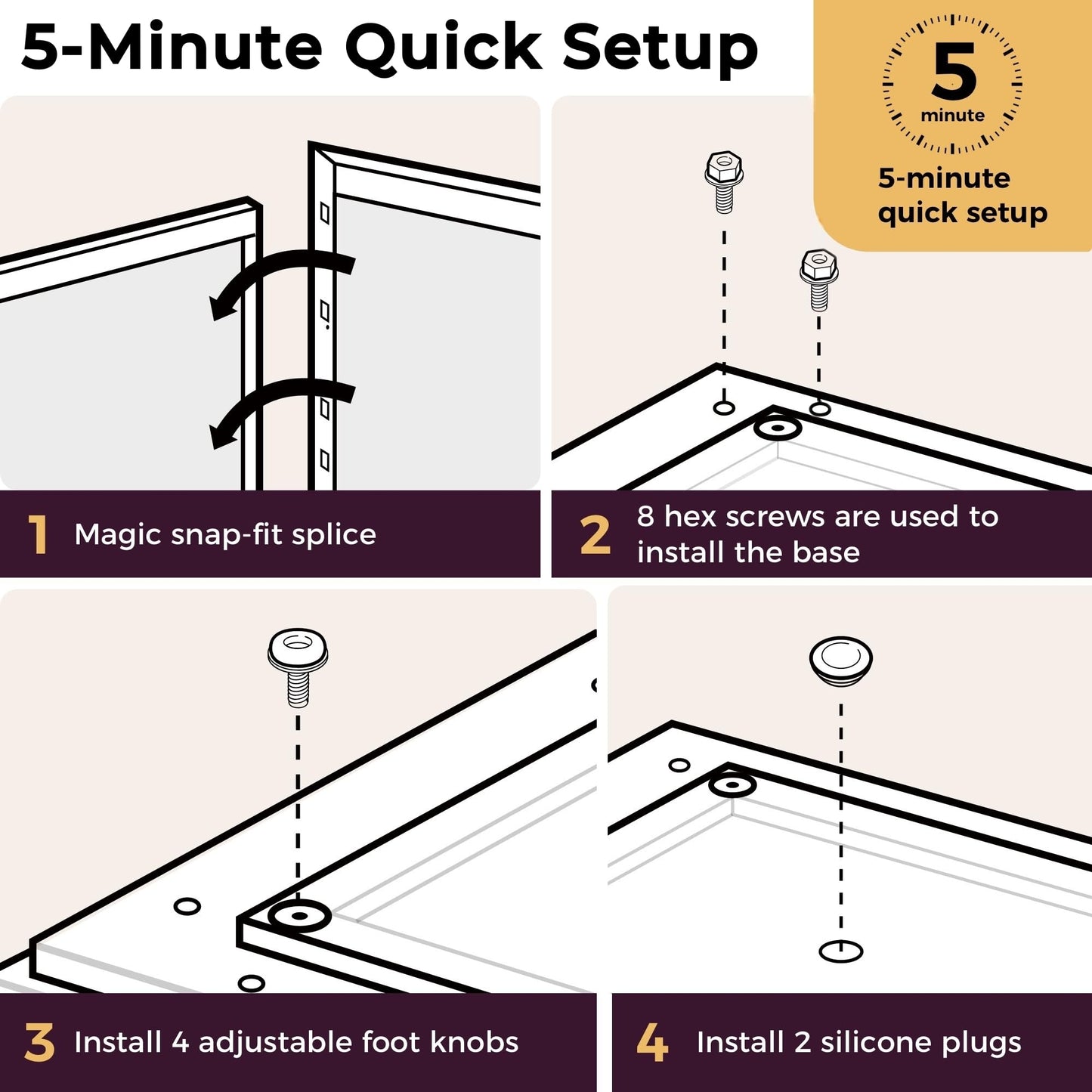 5-Minute Quick Setup

5
minute

5-minute quick setup

1 Magic snap-fit splice

2 8 hex screws are used to install the base

3 Install 4 adjustable foot knobs

4 Install 2 silicone plugs