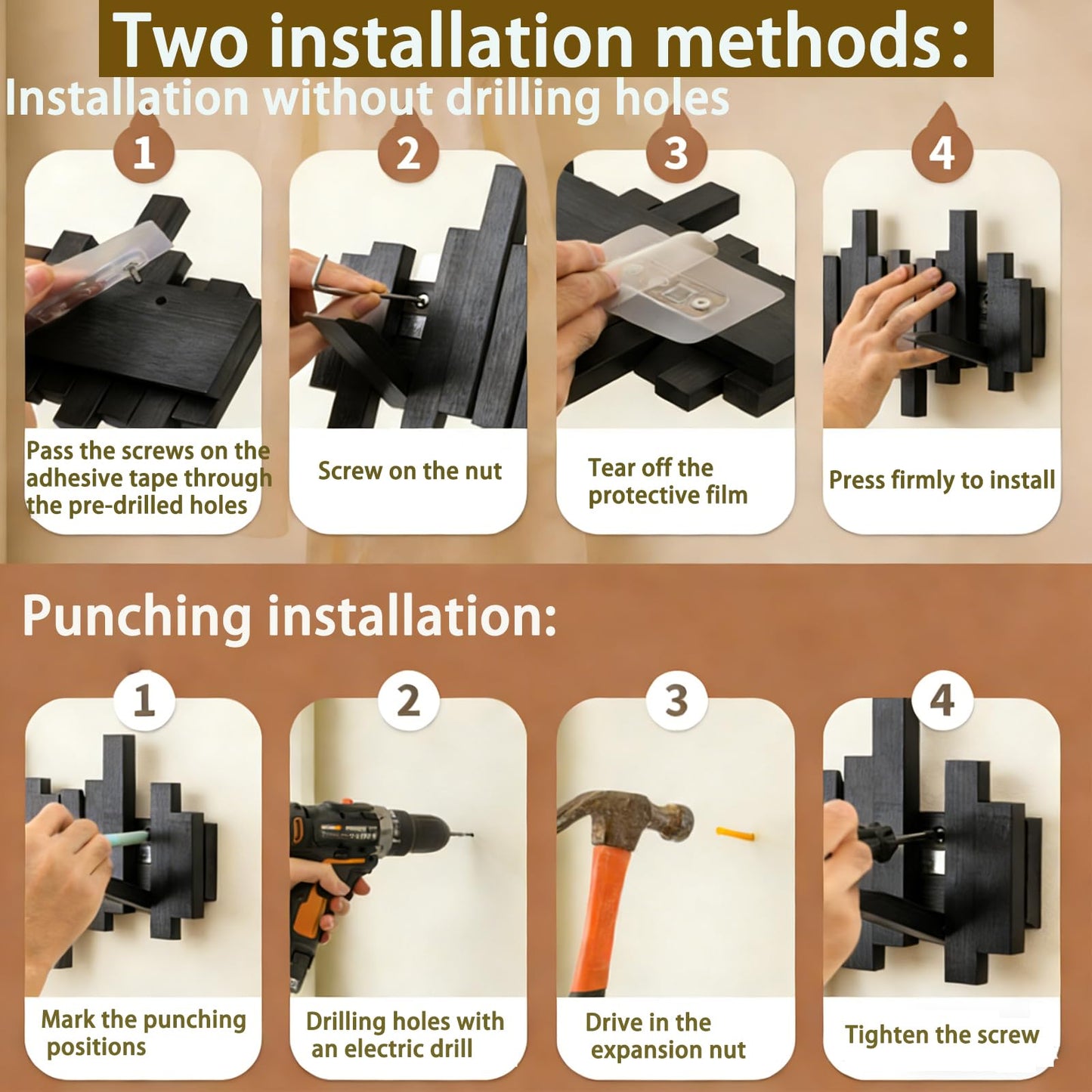 Two installation methods：

Installation without drilling holes

1

Pass the screws on the adhesive tape through the pre-drilled holes

2

Screw on the nut

3

Tear off the protective film

4

Press firmly to install

Punching installation:

1

Mark the punching positions

2

Drilling holes with an electric drill

3

Drive in the expansion nut

4

Tighten the screw