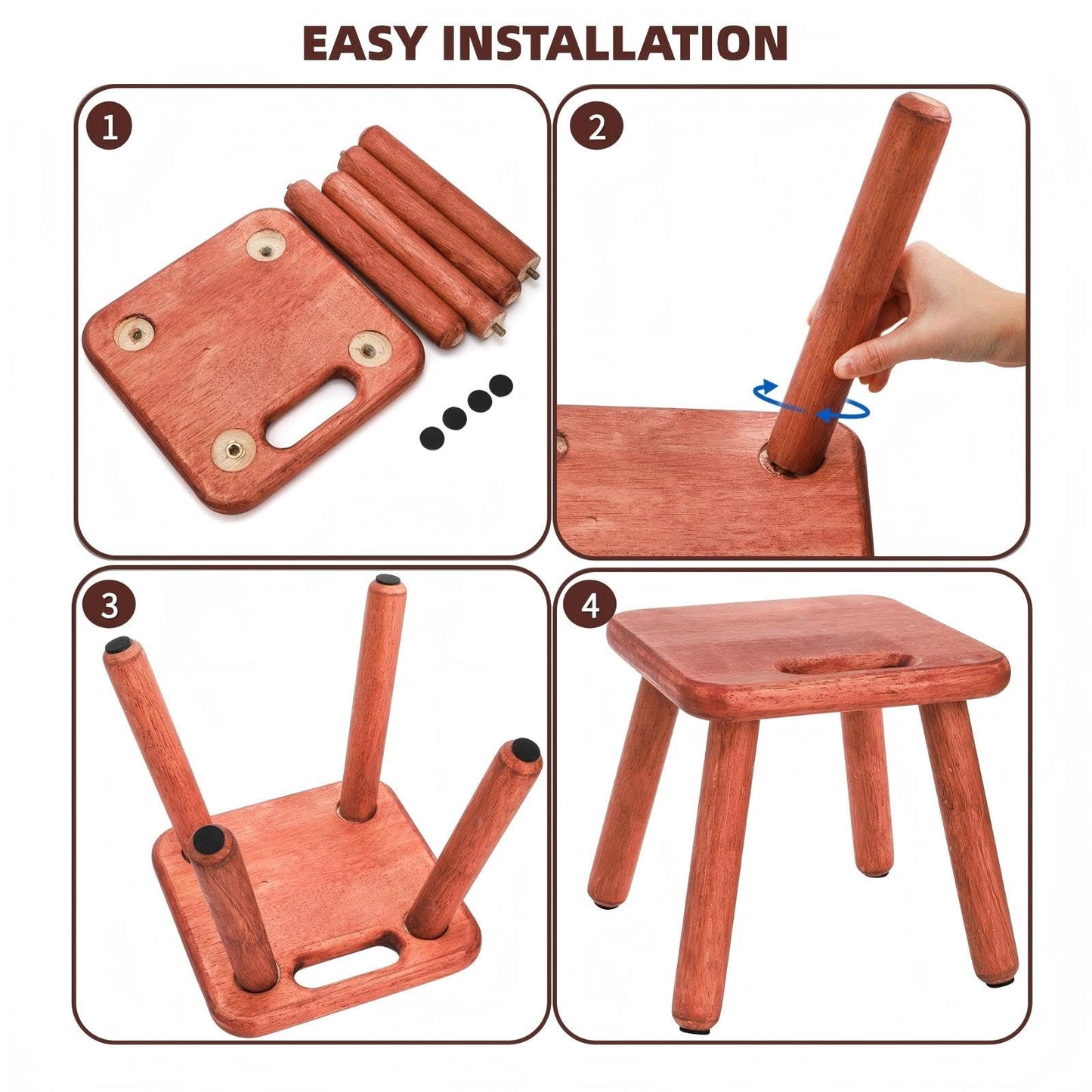 EASY INSTALLATION

1

2

3

4