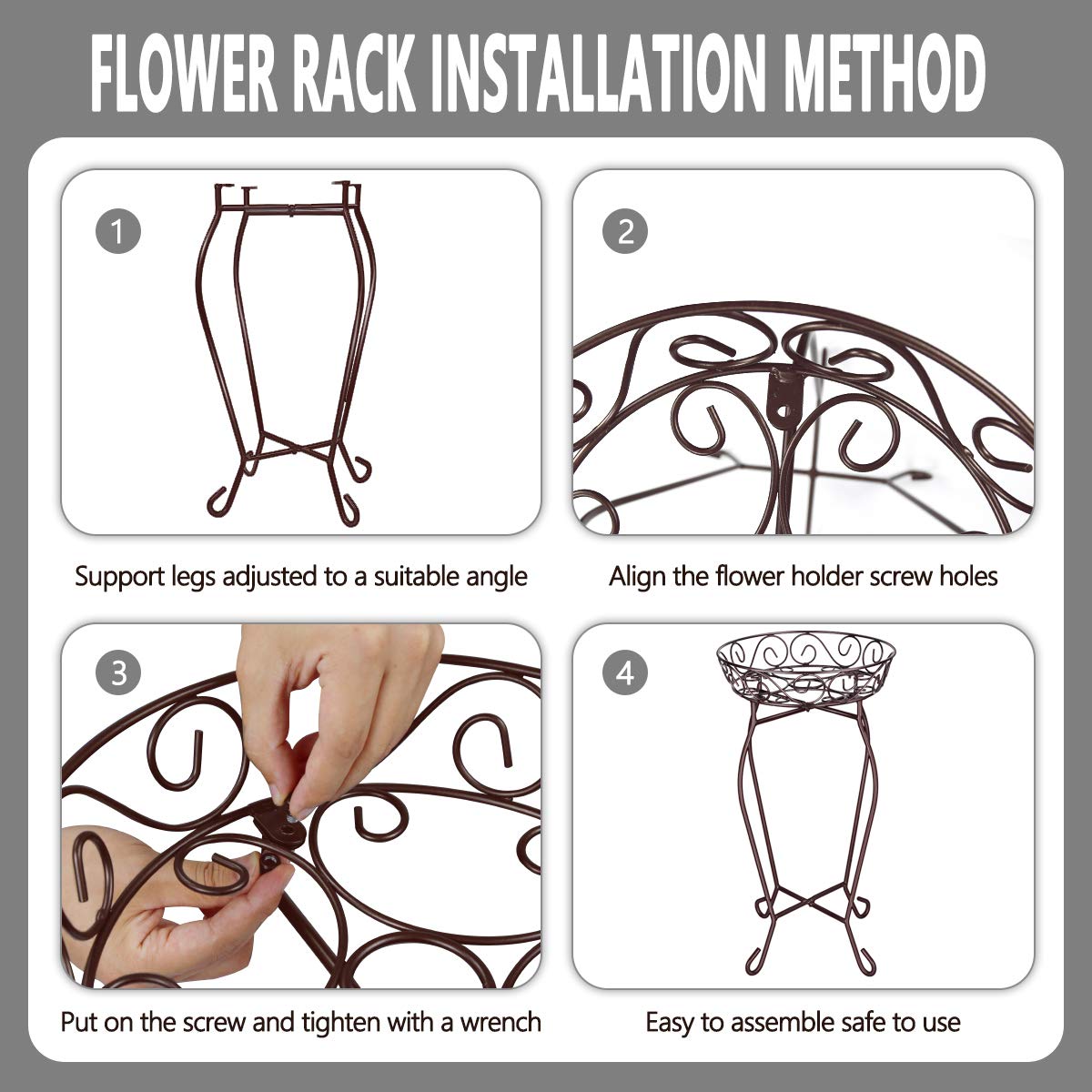 FLOWER RACK INSTALLATION METHOD

1

Support legs adjusted to a suitable angle

2

Align the flower holder screw holes

3

Put on the screw and tighten with a wrench

4

Easy to assemble safe to use