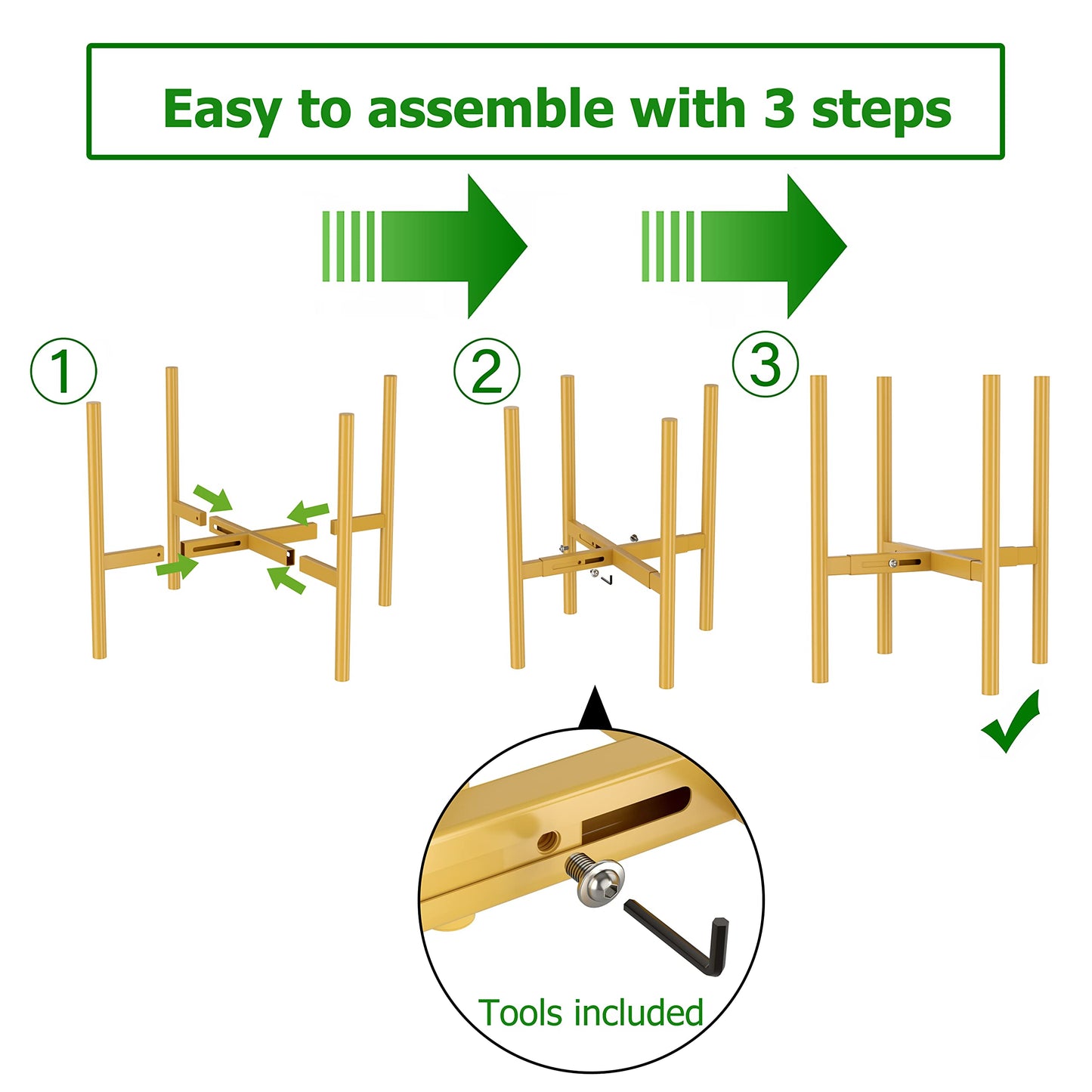 Easy to assemble with 3 steps

①

②

③

Tools included