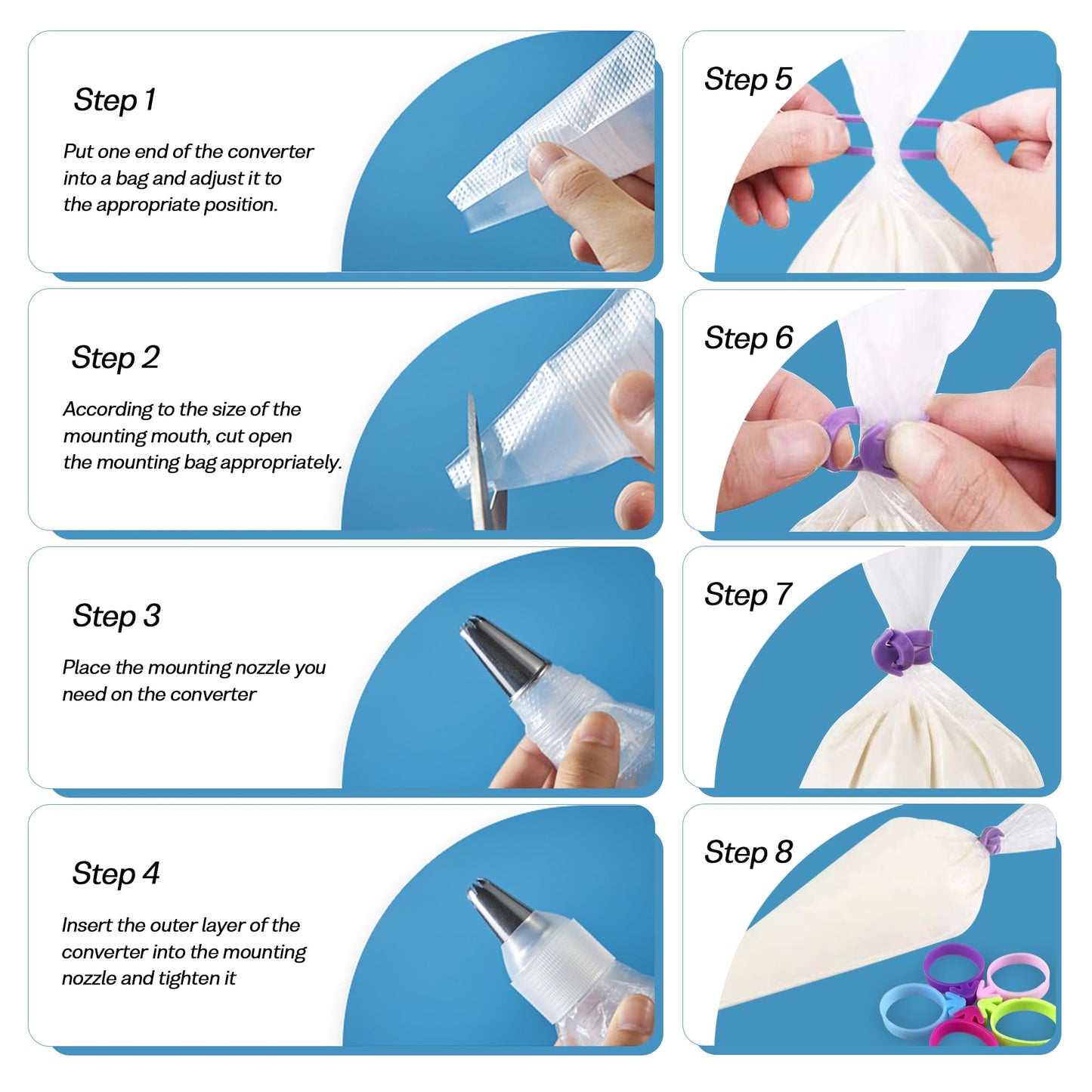 Step 1

Put one end of the converter into a bag and adjust it to the appropriate position.

Step 2

According to the size of the mounting mouth, cut open the mounting bag appropriately.

Step 3

Place the mounting nozzle you need on the converter

Step 4

Insert the outer layer of the converter into the mounting nozzle and tighten it

Step 5

Step 6

Step 7

Step 8