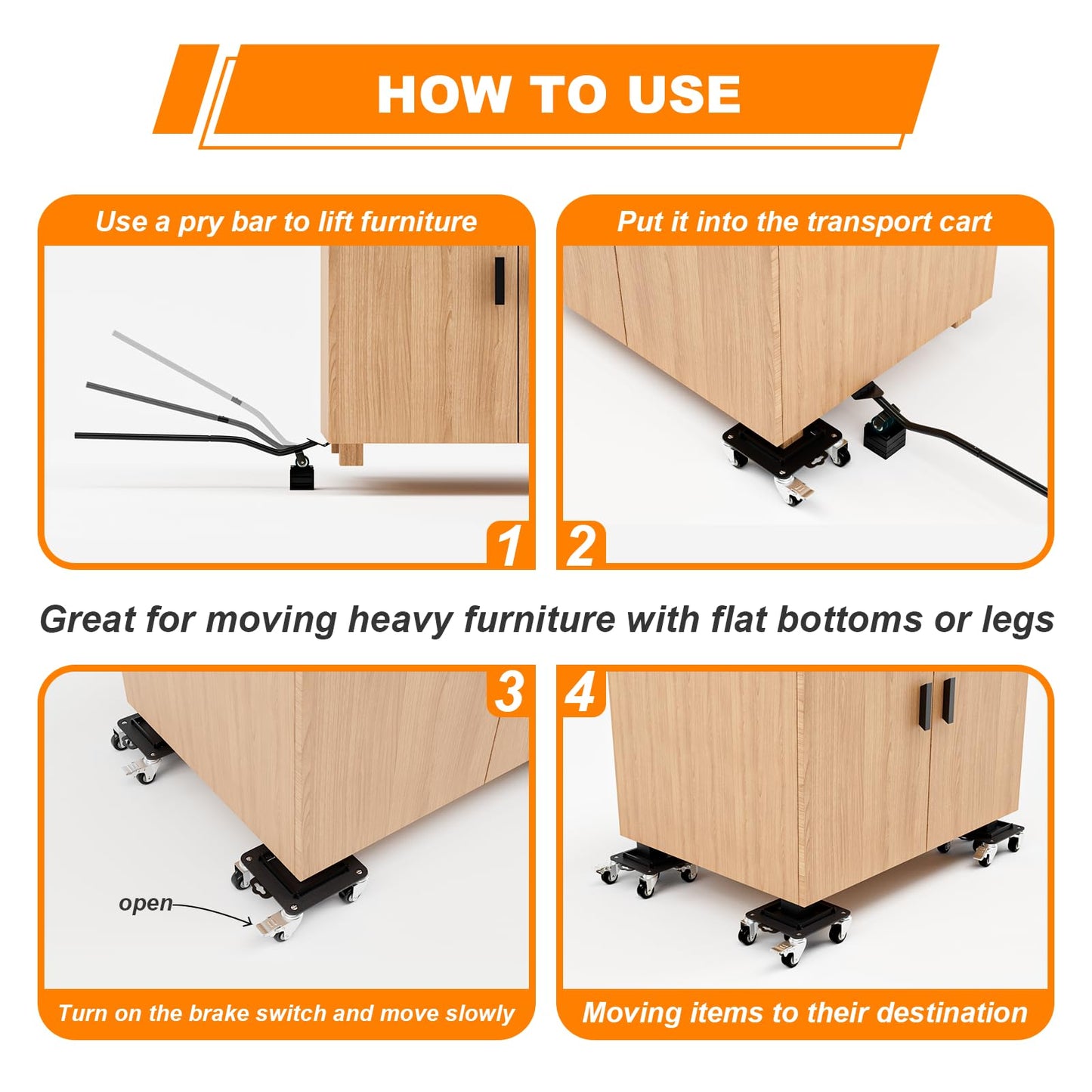 HOW TO USE

Use a pry bar to lift furniture

1

Put it into the transport cart

2

Great for moving heavy furniture with flat bottoms or legs

3

open

Turn on the brake switch and move slowly

4

Moving items to their destination