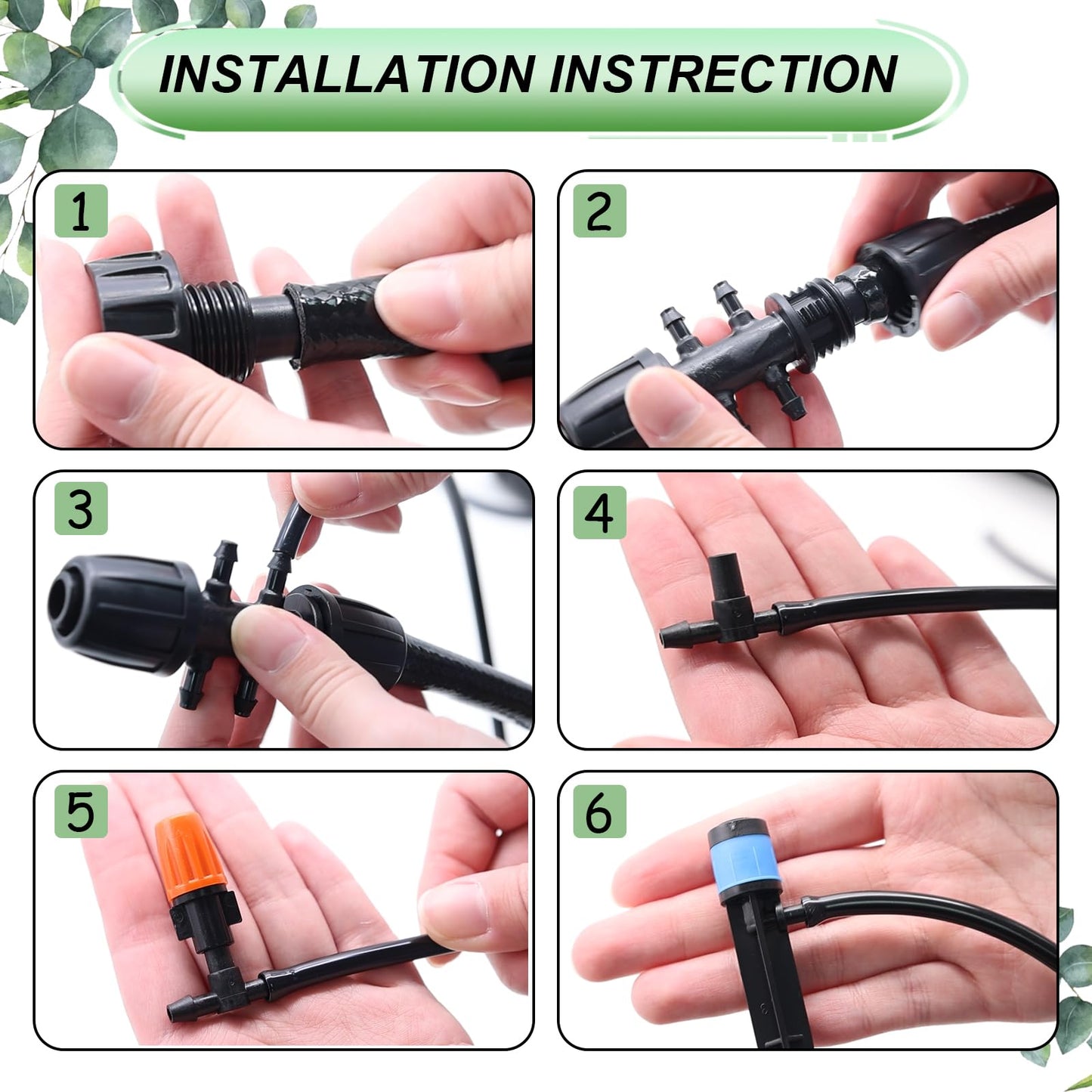 INSTALLATION INSTRECTION

1

2

3

4

5

6