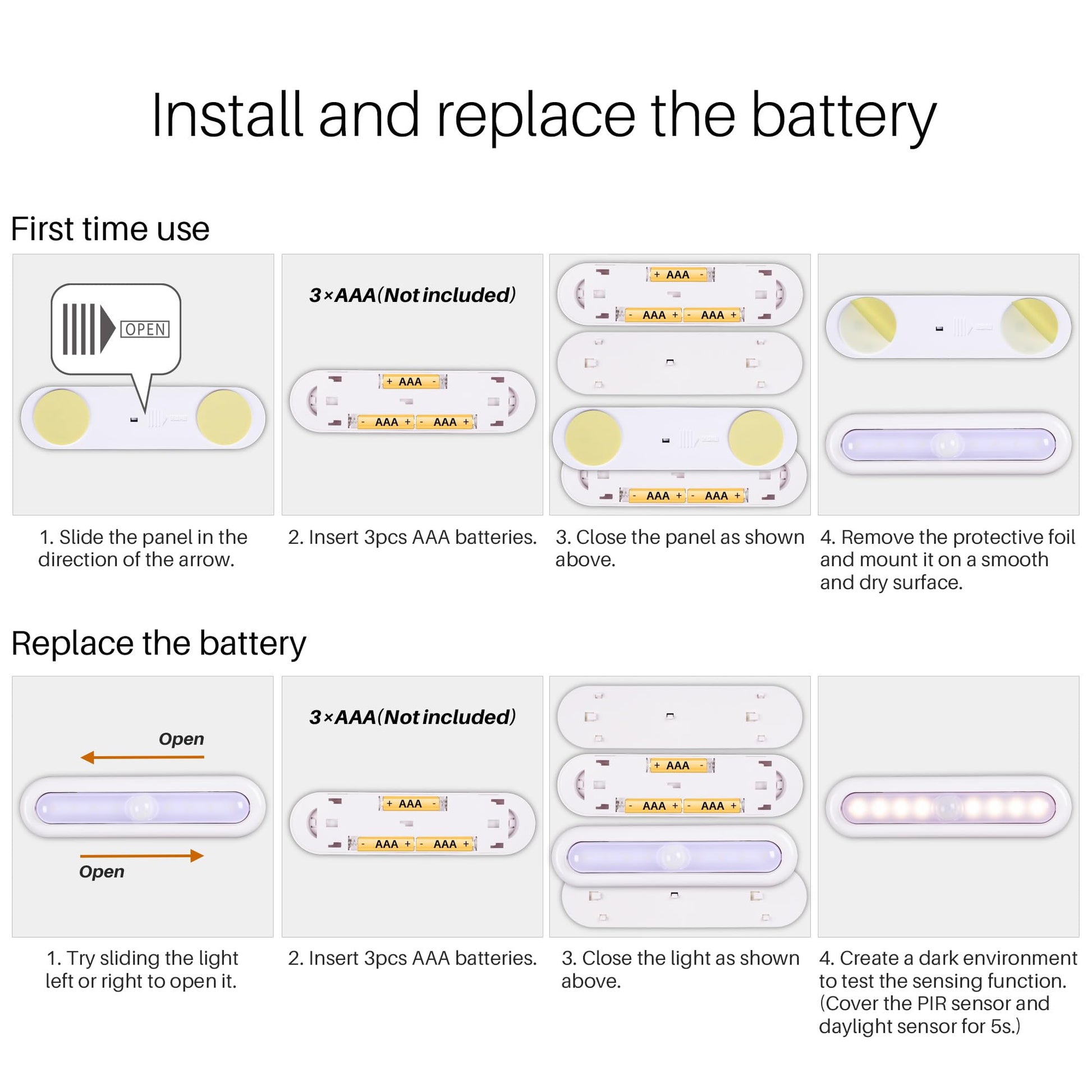 Install and replace the battery

First time use

OPEN

3×AAA(Not included)

+ AAA -

- AAA + - AAA +

+ AAA -

- AAA + - AAA +

- AAA + - AAA +

1. Slide the panel in the direction of the arrow.

2. Insert 3pcs AAA batteries.

3. Close the panel as shown above.

4. Remove the protective foil and mount it on a smooth and dry surface.

Replace the battery

Open

Open

3×AAA(Not included)

+ AAA -

- AAA + - AAA +

+ AAA -

- AAA + - AAA +

1. Try sliding the light left or right to open it.

2. Insert 3pcs AAA batteries.

3. Close the light as shown above.

4. Create a dark environment to test the sensing function. (Cover the PIR sensor and daylight sensor for 5s.)