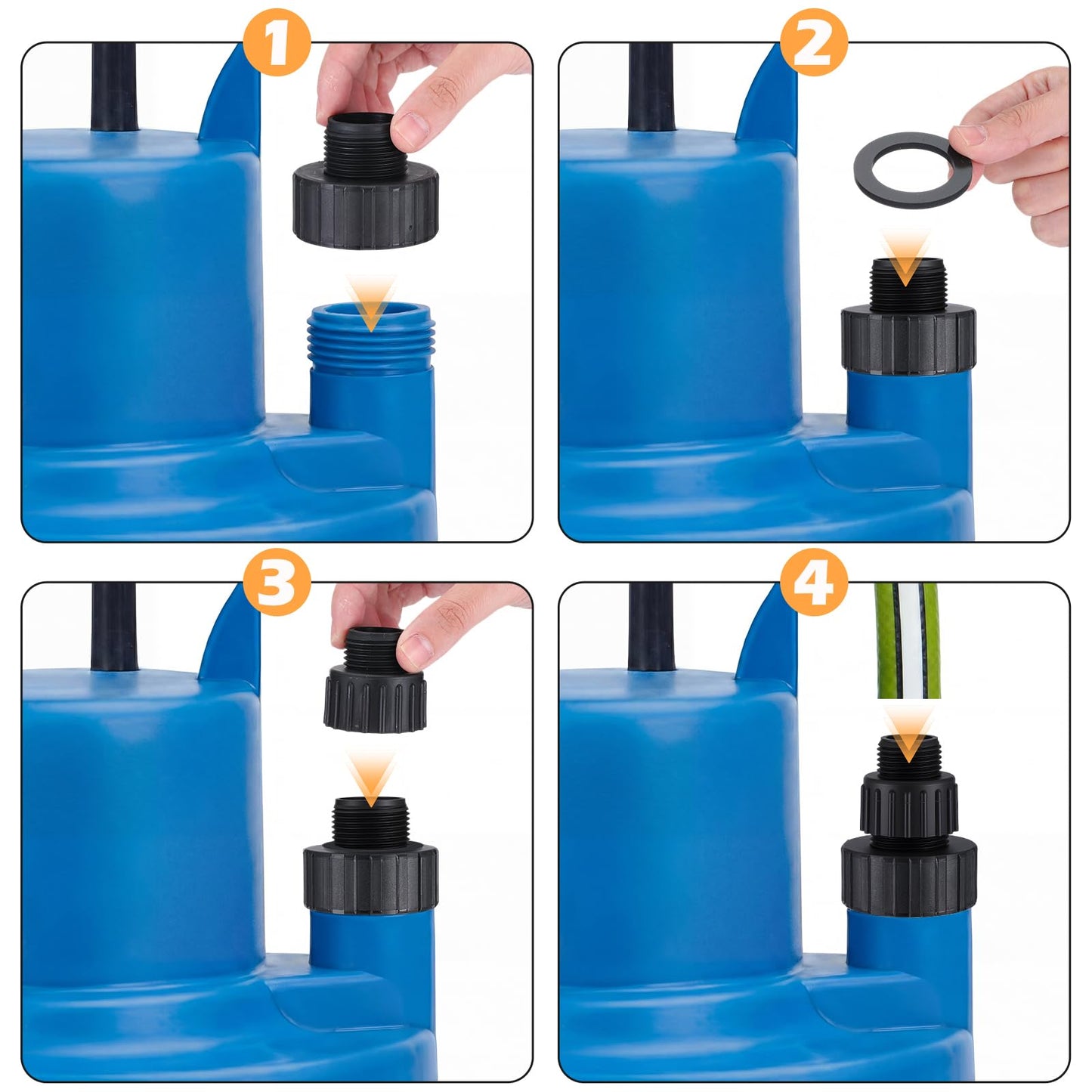 1

2

3

4