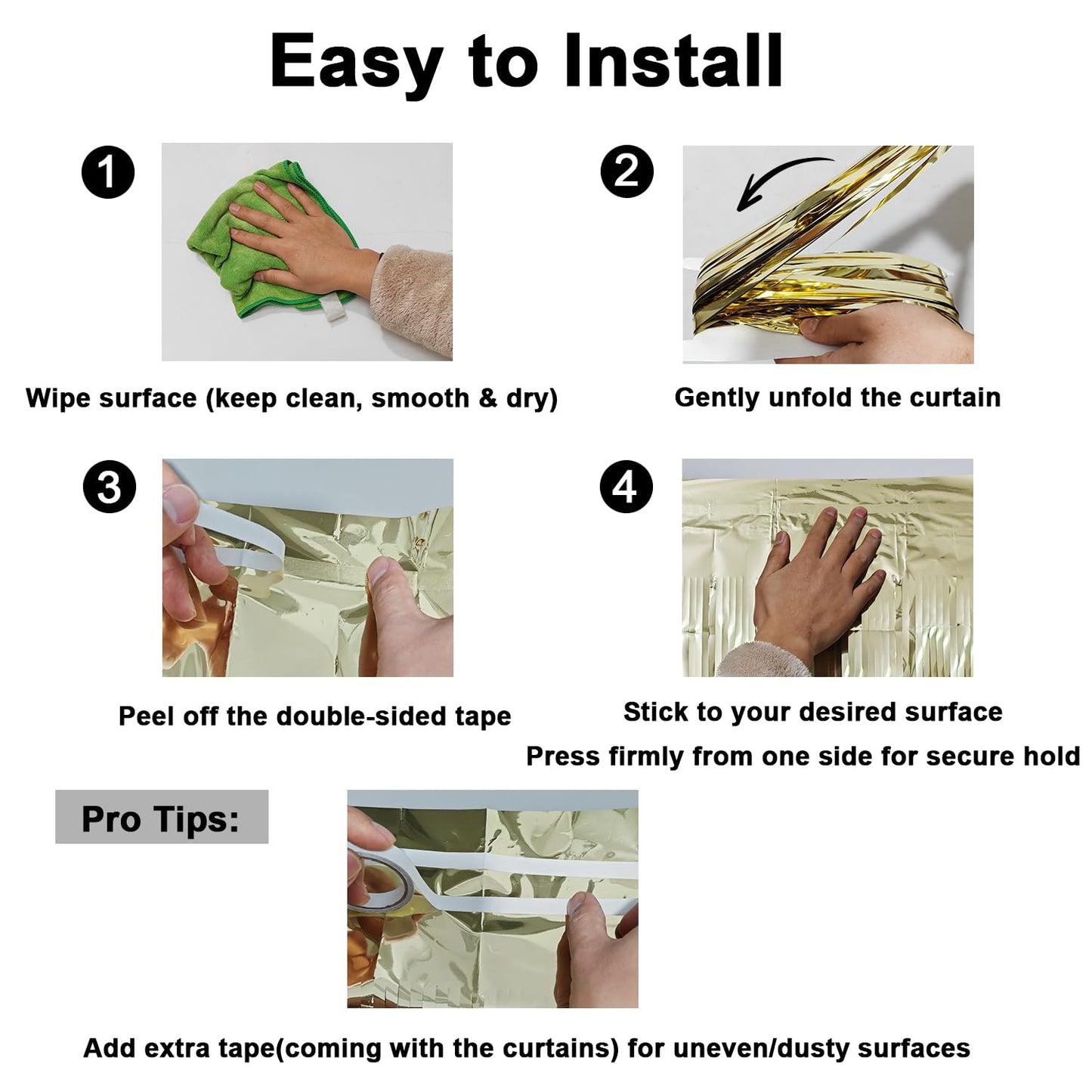 Easy to Install

1

Wipe surface (keep clean, smooth & dry)

2

Gently unfold the curtain

3

Peel off the double-sided tape

4

Stick to your desired surface
Press firmly from one side for secure hold

Pro Tips:

Add extra tape(coming with the curtains) for uneven/dusty surfaces