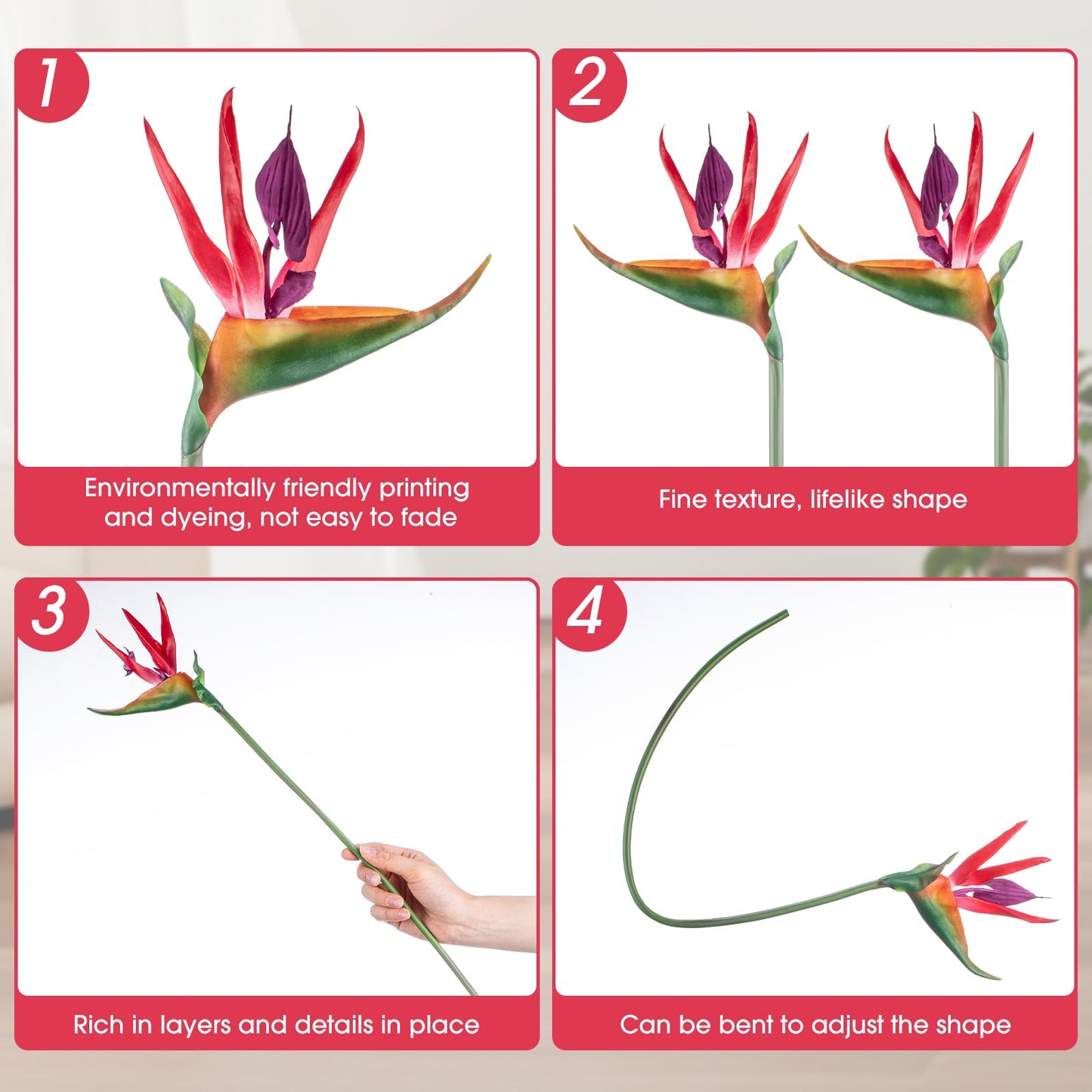 1

Environmentally friendly printing and dyeing, not easy to fade

2

Fine texture, lifelike shape

3

Rich in layers and details in place

4

Can be bent to adjust the shape