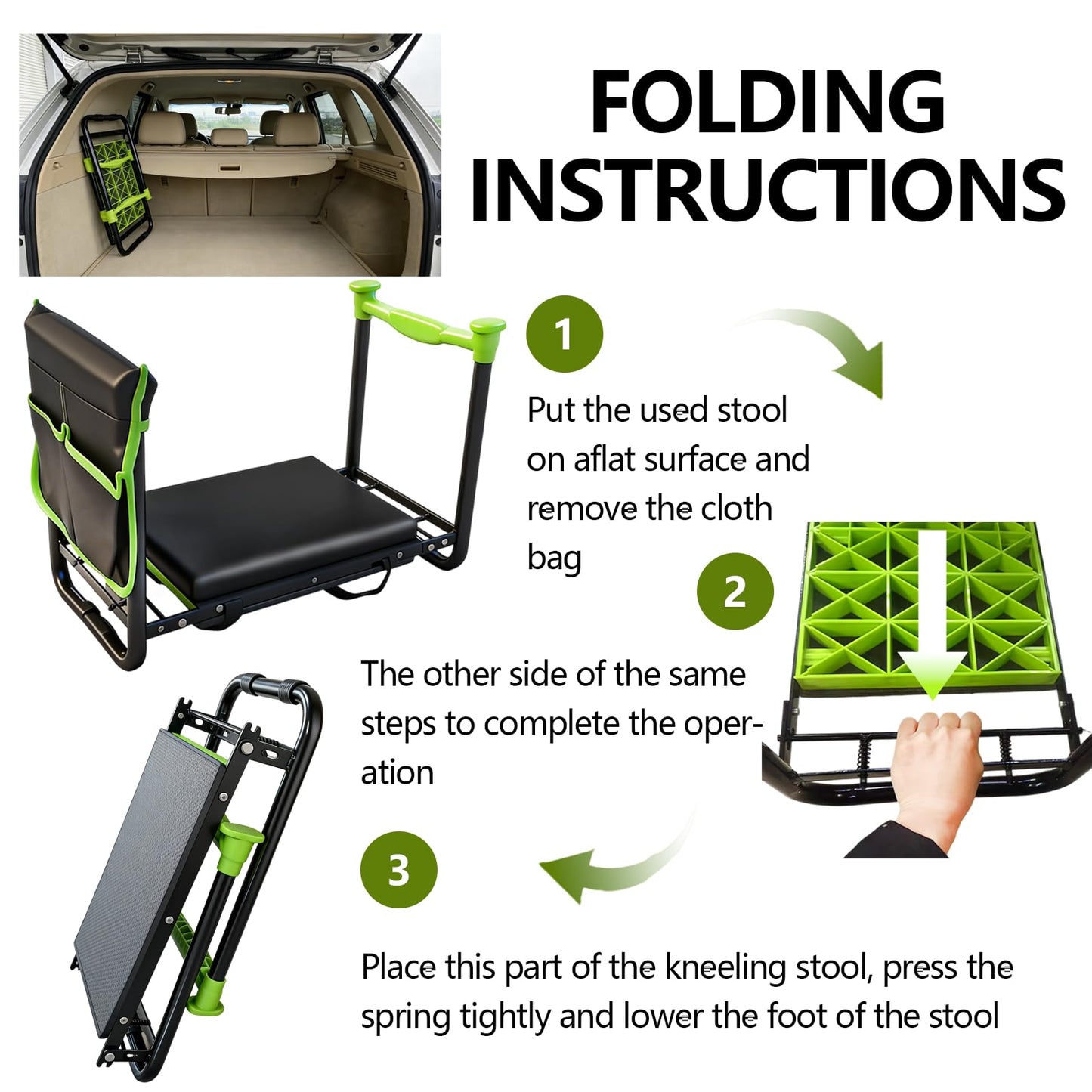 FOLDING INSTRUCTIONS

1

Put the used stool on aflat surface and remove the cloth bag

2

The other side of the same steps to complete the operation

3

Place this part of the kneeling stool, press the spring tightly and lower the foot of the stool