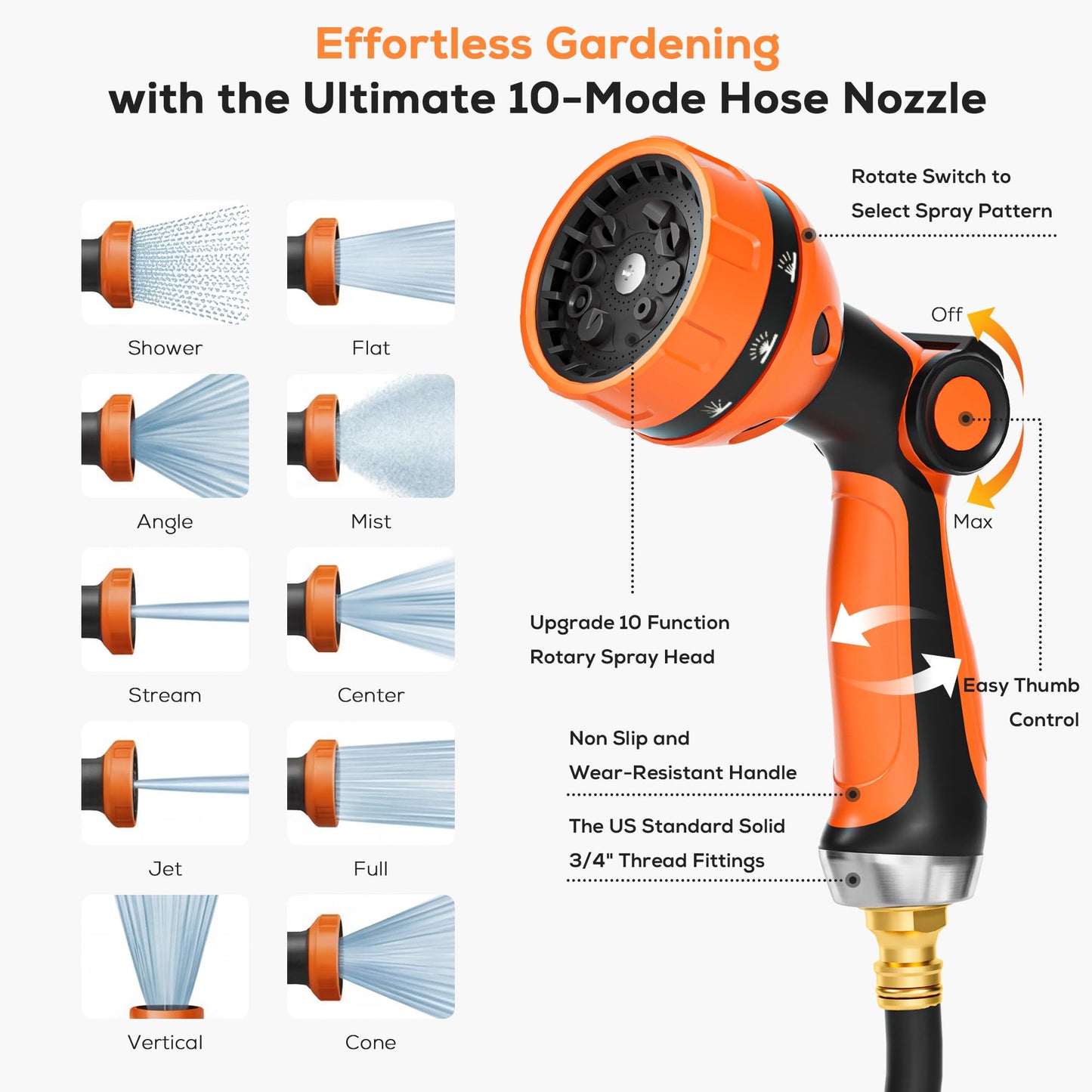 Effortless Gardening
with the Ultimate 10-Mode Hose Nozzle

Shower
Flat
Angle
Mist
Stream
Center
Jet
Full
Vertical
Cone

Rotate Switch to Select Spray Pattern

Off

Max

Upgrade 10 Function Rotary Spray Head

Easy Thumb Control

Non Slip and Wear-Resistant Handle

The US Standard Solid 3/4" Thread Fittings