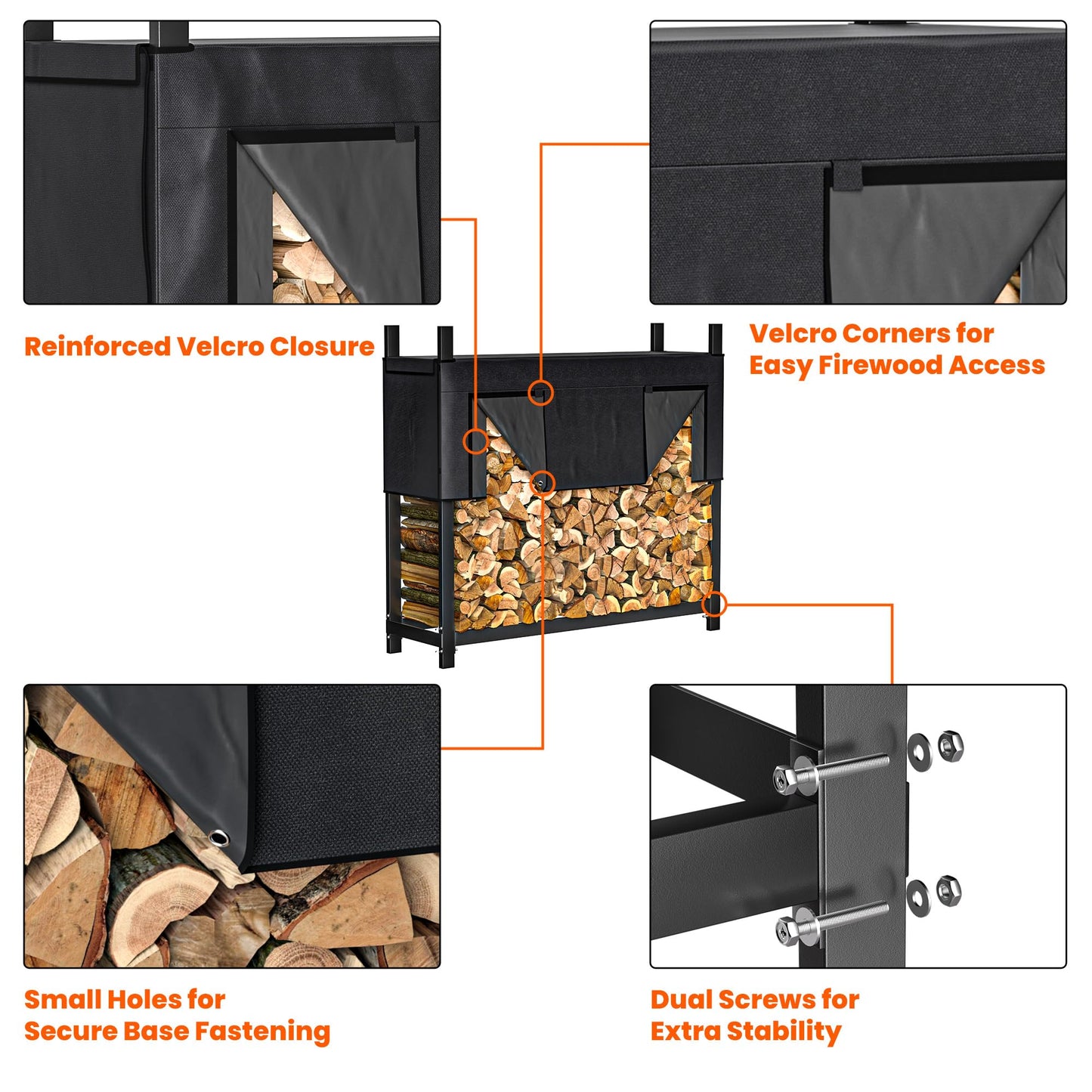 Reinforced Velcro Closure

Velcro Corners for Easy Firewood Access

Small Holes for Secure Base Fastening

Dual Screws for Extra Stability