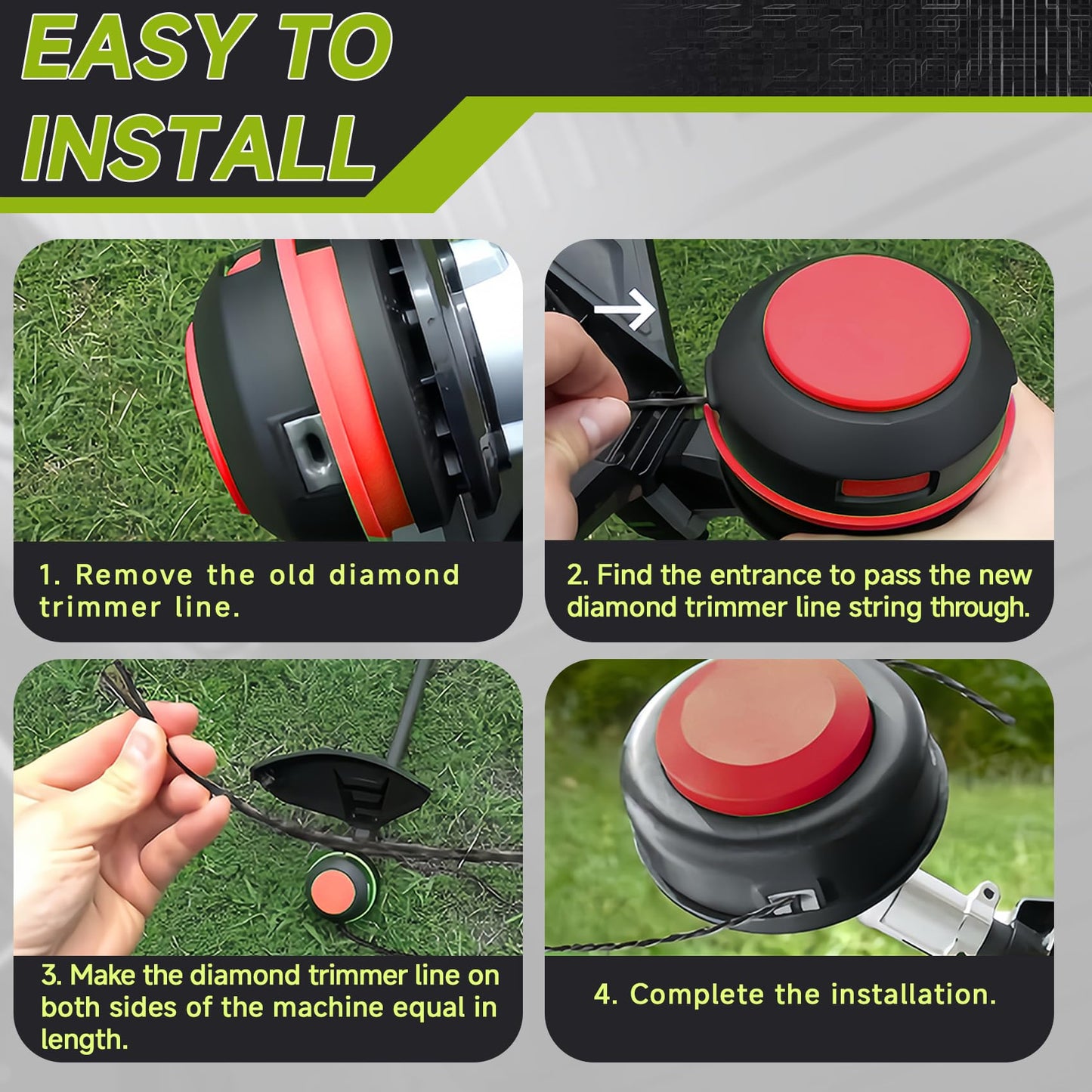 EASY TO INSTALL

1. Remove the old diamond trimmer line.

2. Find the entrance to pass the new diamond trimmer line string through.

3. Make the diamond trimmer line on both sides of the machine equal in length.

4. Complete the installation.