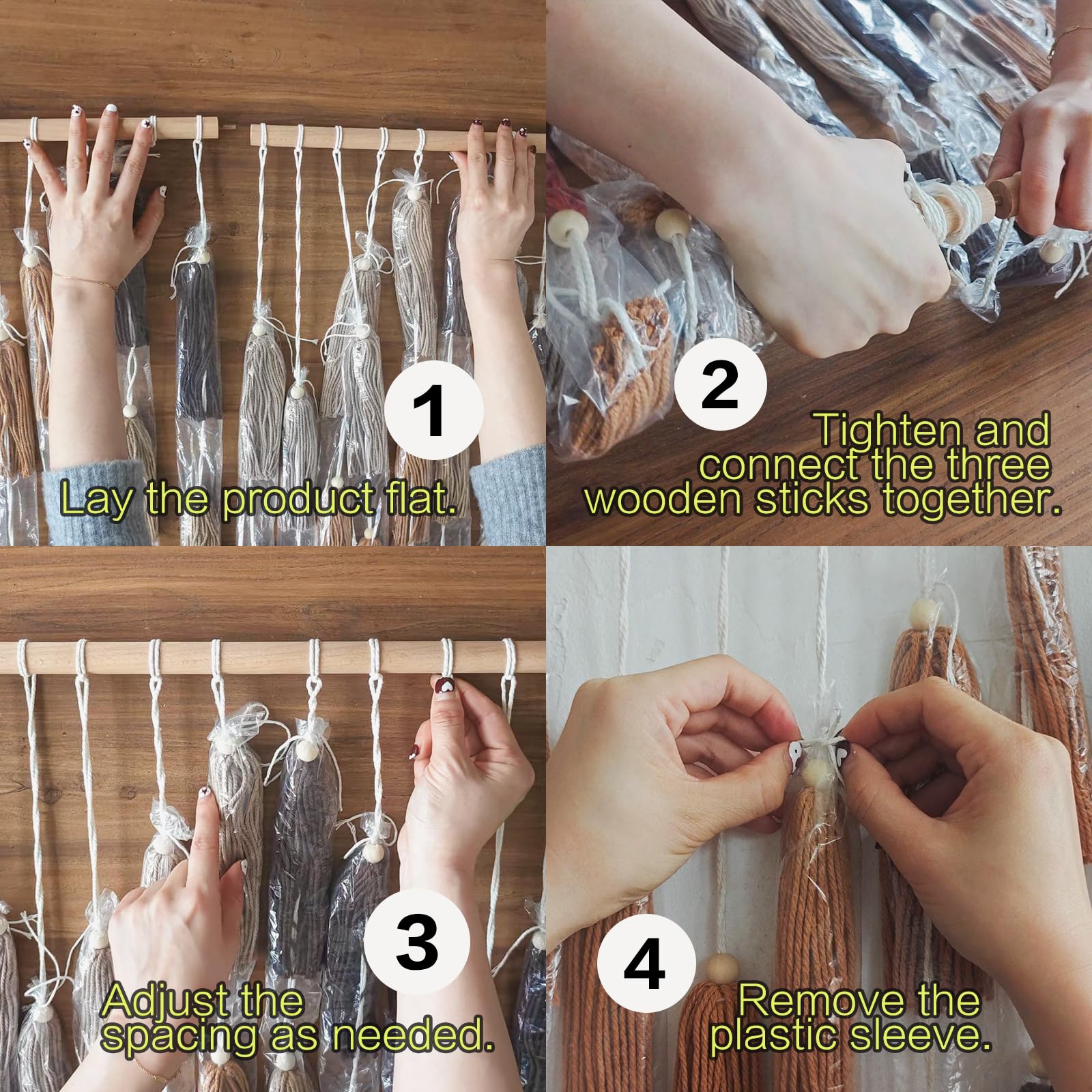 1
Lay the product flat.

2
Tighten and connect the three wooden sticks together.

3
Adjust the spacing as needed.

4
Remove the plastic sleeve.