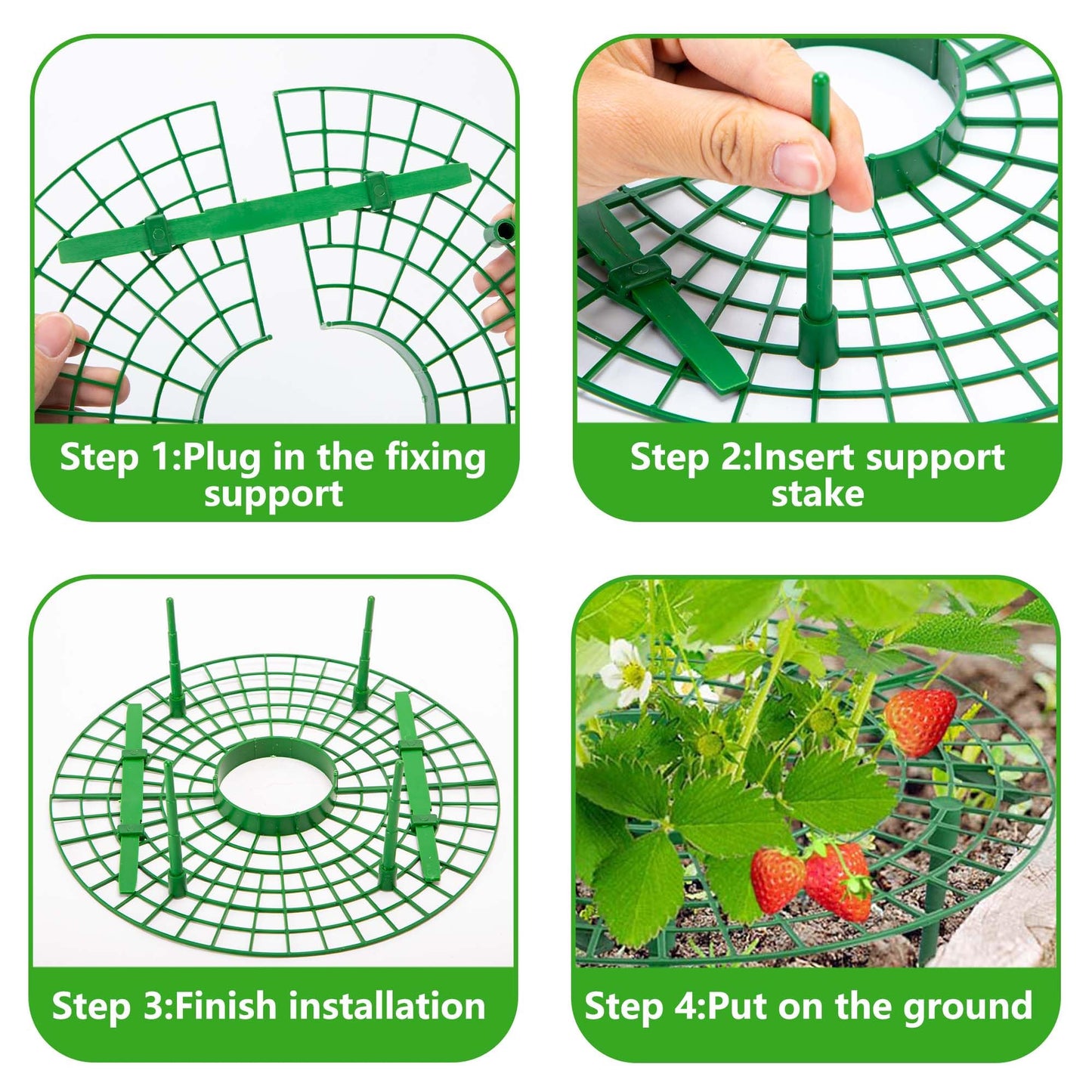 Step 1:Plug in the fixing support

Step 2:Insert support stake

Step 3:Finish installation

Step 4:Put on the ground