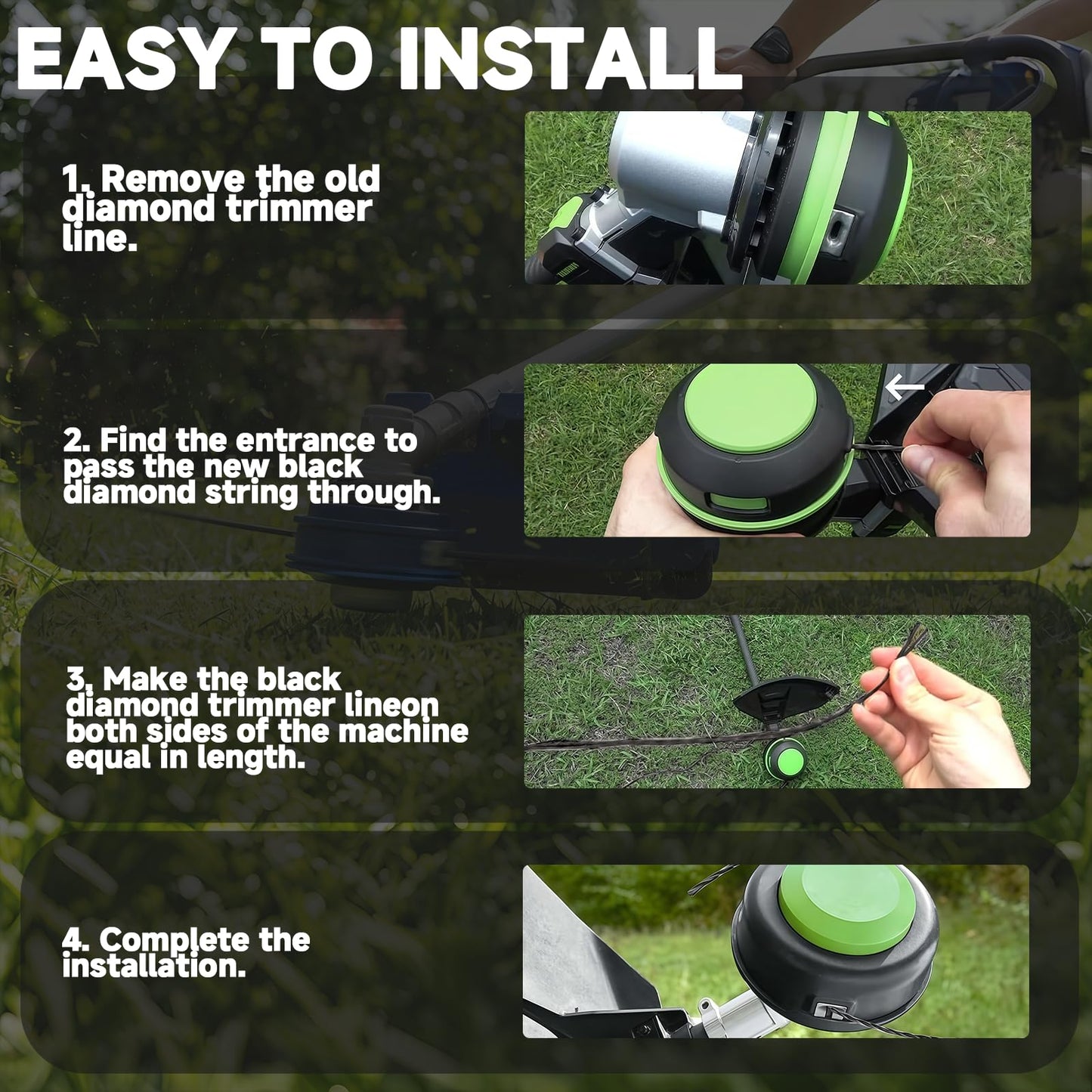 EASY TO INSTALL

1. Remove the old diamond trimmer line.

2. Find the entrance to pass the new black diamond string through.

3. Make the black diamond trimmer lineon both sides of the machine equal in length.

4. Complete the installation.