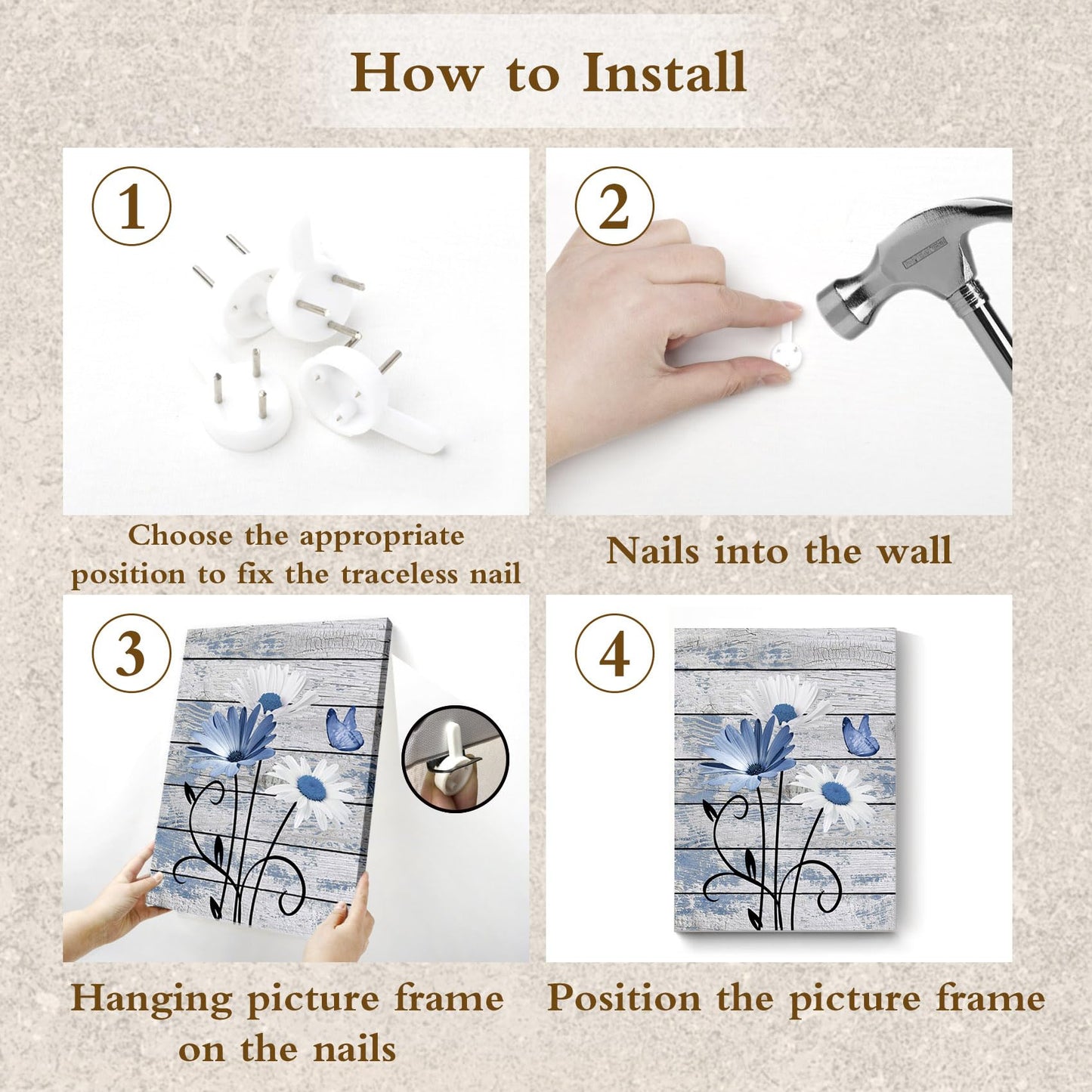 How to Install

1

Choose the appropriate position to fix the traceless nail

2

Nails into the wall

3

Hanging picture frame on the nails

4

Position the picture frame