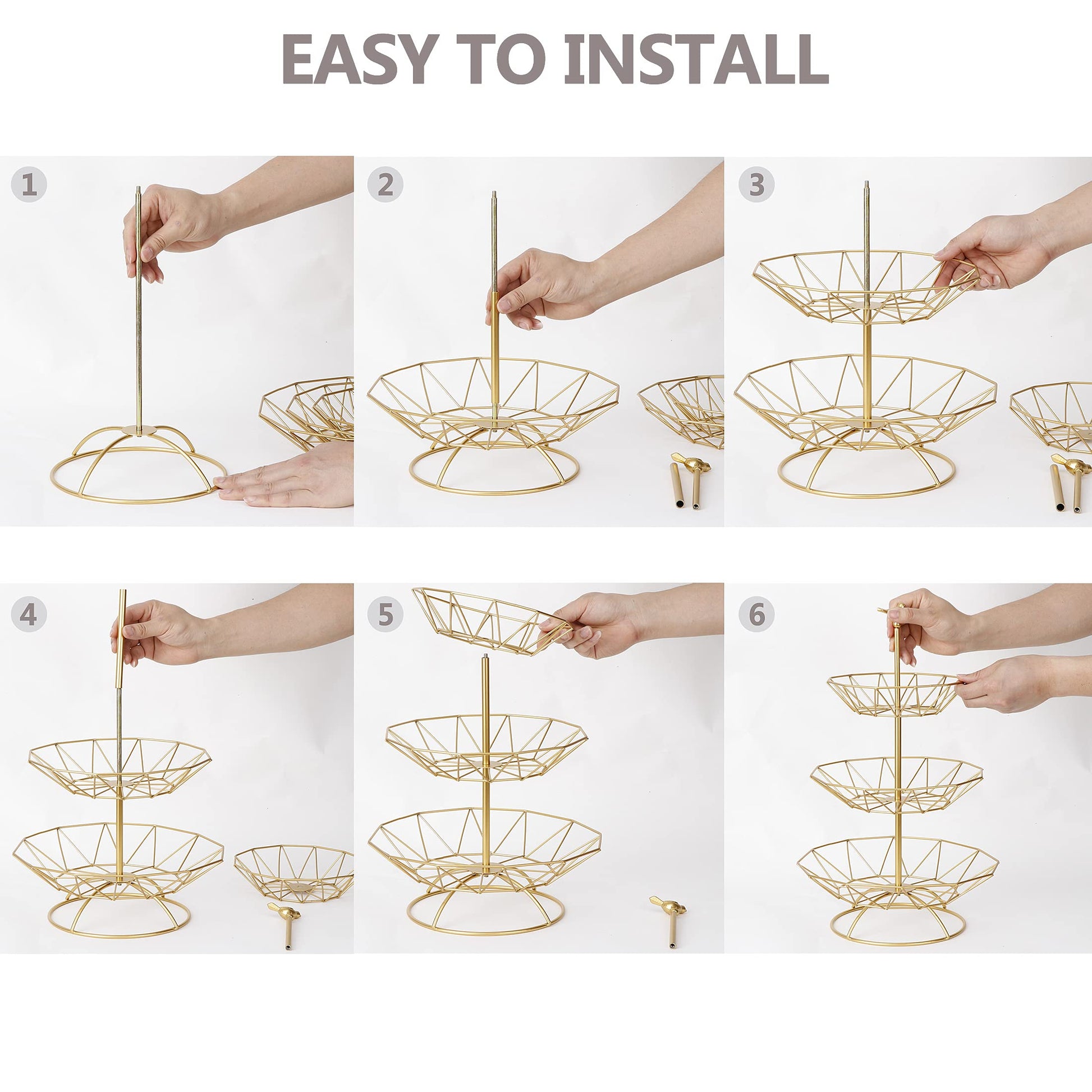 EASY TO INSTALL

1

2

3

4

5

6