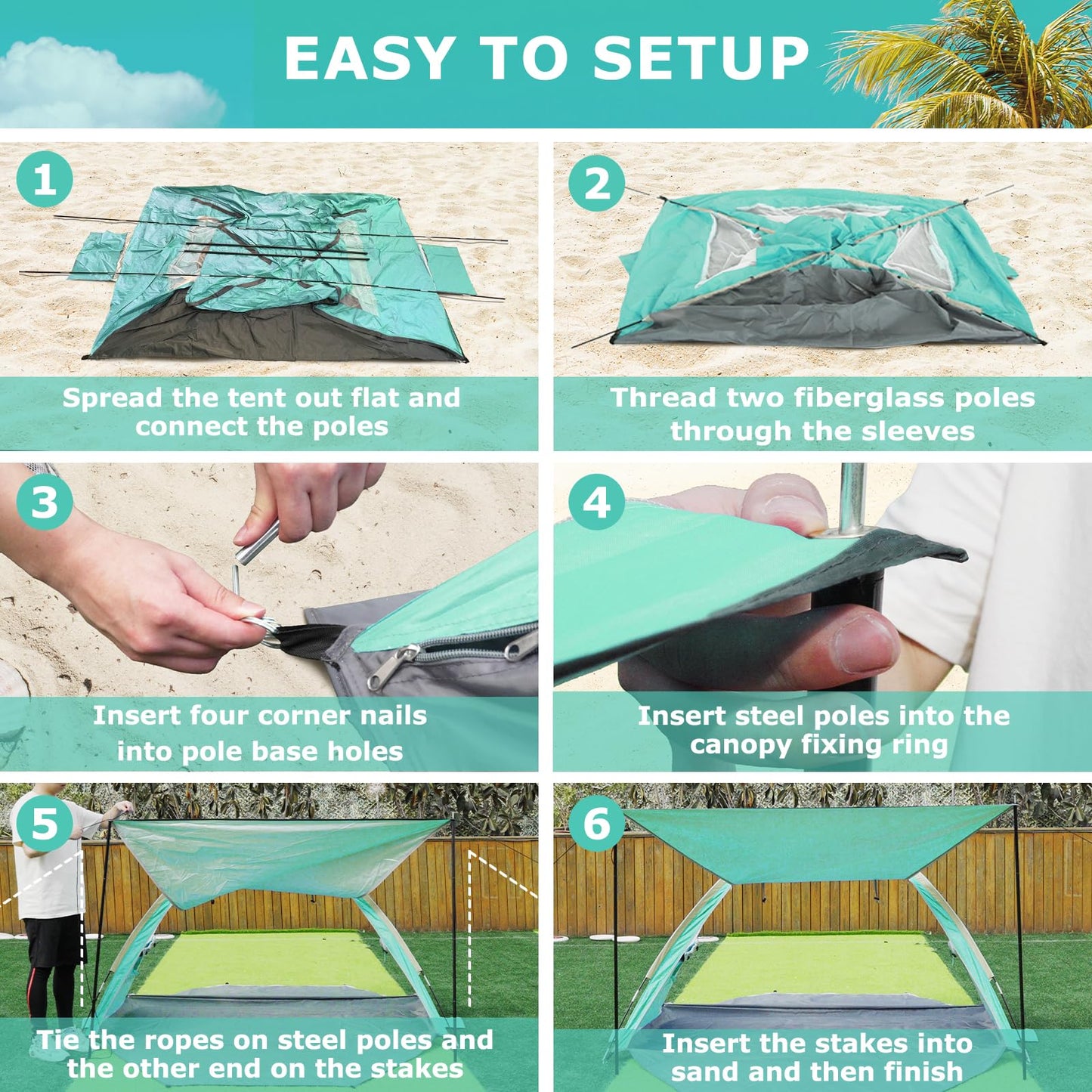 EASY TO SETUP

1

Spread the tent out flat and connect the poles

2

Thread two fiberglass poles through the sleeves

3

Insert four corner nails into pole base holes

4

Insert steel poles into the canopy fixing ring

5

Tie the ropes on steel poles and the other end on the stakes

6

Insert the stakes into sand and then finish