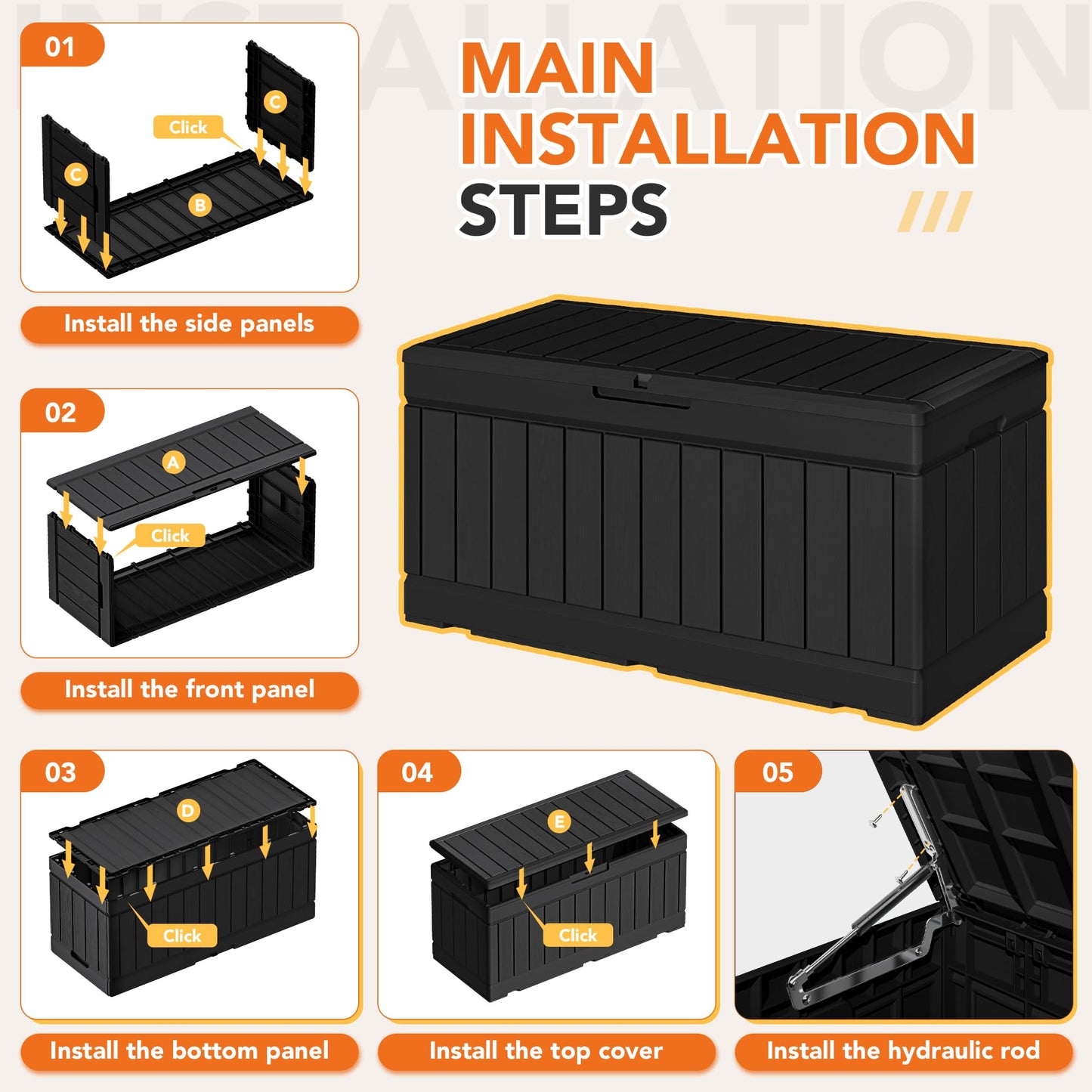 INSTALLATION

MAIN INSTALLATION STEPS

01

C

Click

C

B

Install the side panels

02

A

Click

Install the front panel

03

D

Click

Install the bottom panel

04

E

Click

Install the top cover

05

Install the hydraulic rod