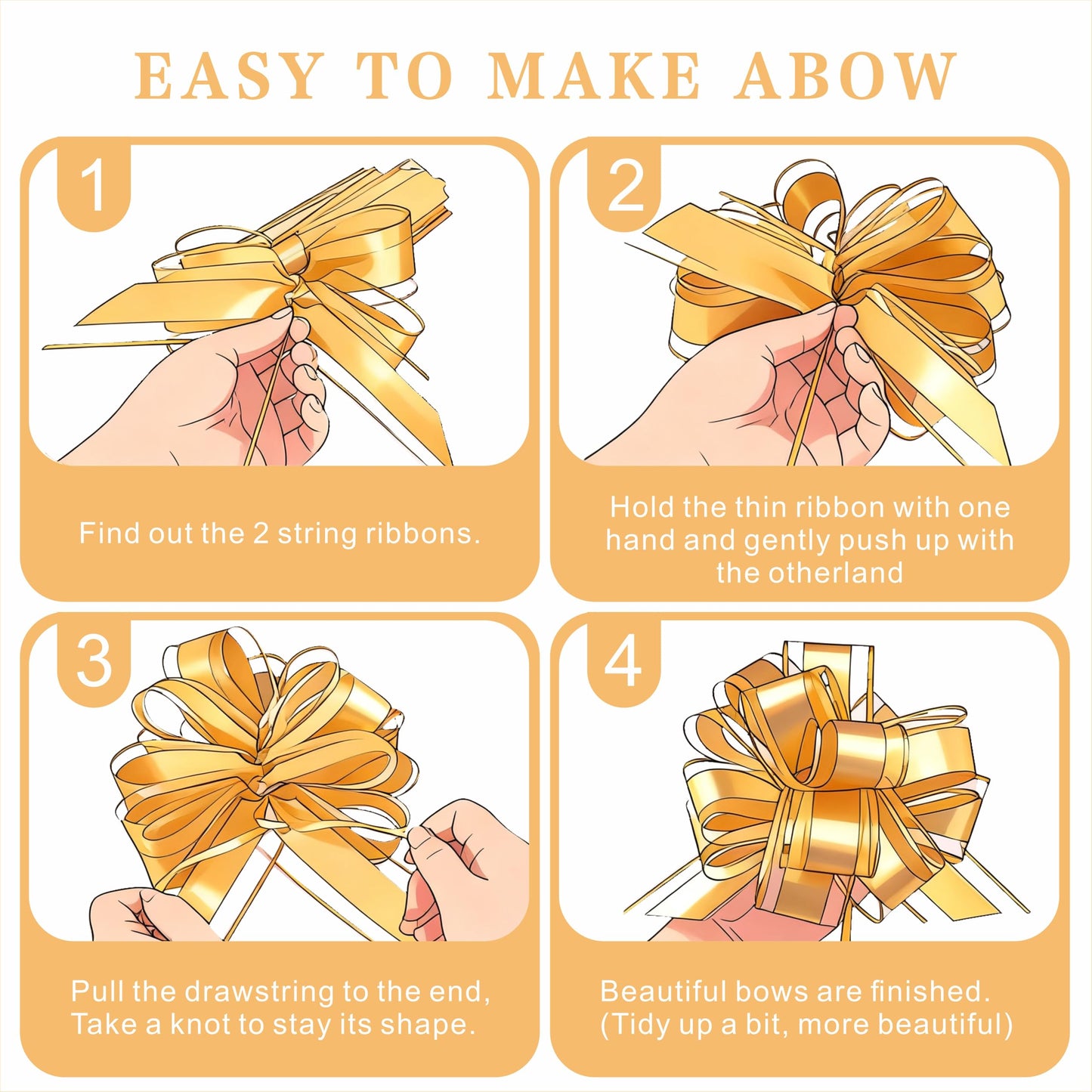 EASY TO MAKE ABOW

1

Find out the 2 string ribbons.

2

Hold the thin ribbon with one hand and gently push up with the otherland

3

Pull the drawstring to the end, Take a knot to stay its shape.

4

Beautiful bows are finished. (Tidy up a bit, more beautiful)