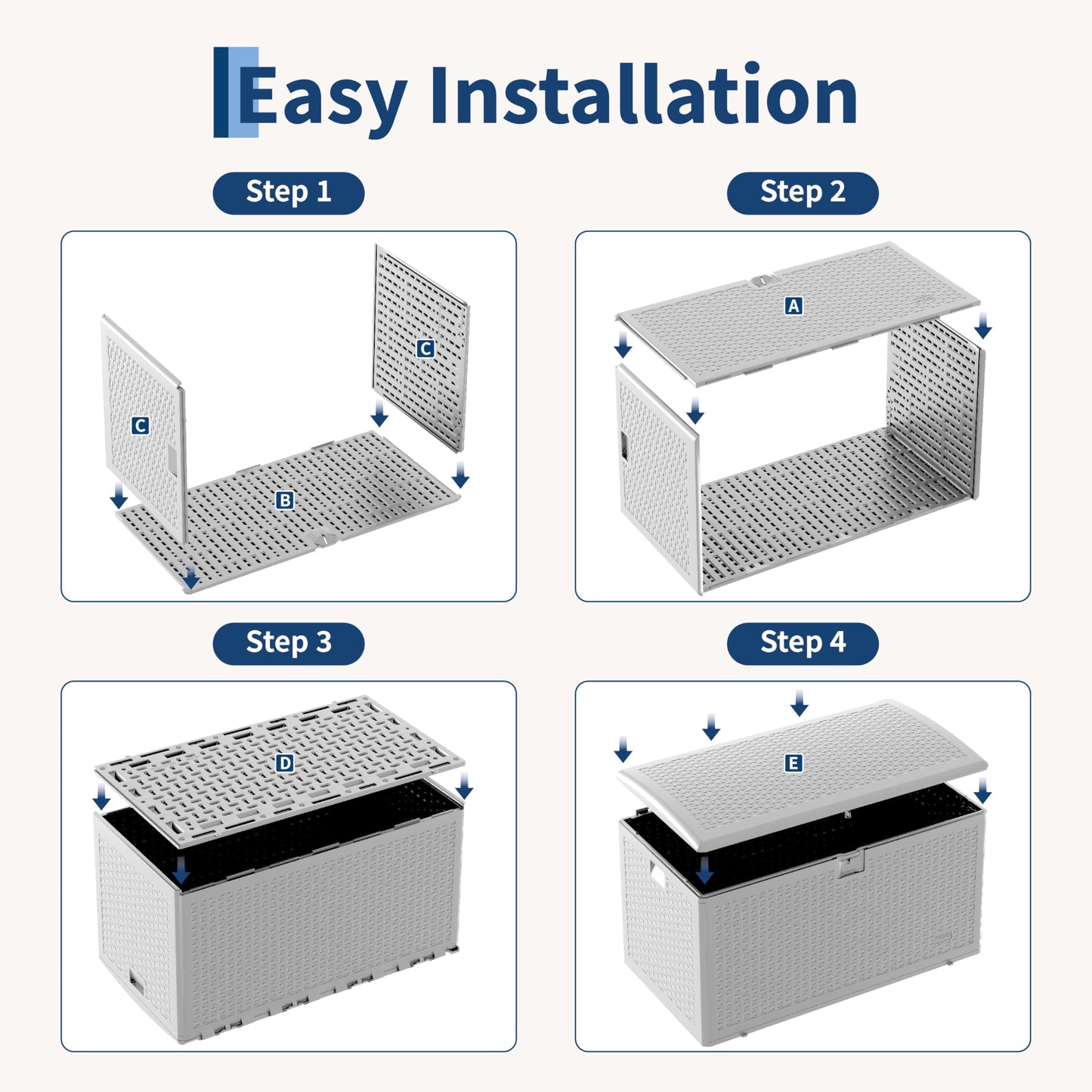 Easy Installation

Step 1

C

C

B

Step 2

A

Step 3

D

Step 4

E