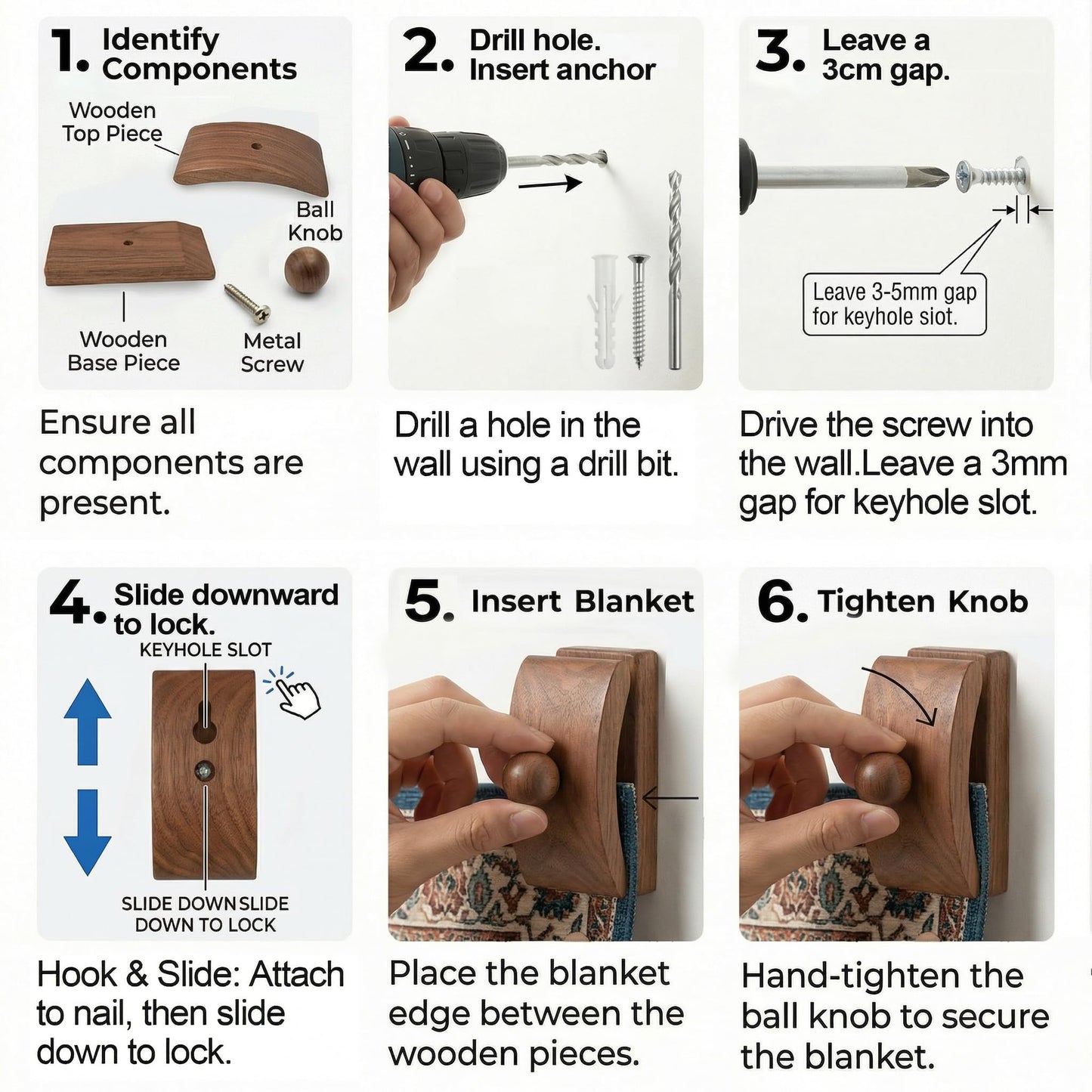 1. Identify Components

Wooden Top Piece

Ball Knob

Wooden Base Piece

Metal Screw

Ensure all components are present.

2. Drill hole. Insert anchor

Drill a hole in the wall using a drill bit.

3. Leave a 3cm gap.

Leave 3-5mm gap for keyhole slot.

Drive the screw into the wall.Leave a 3mm gap for keyhole slot.

4. Slide downward to lock.

KEYHOLE SLOT

SLIDE DOWN SLIDE DOWN TO LOCK

Hook & Slide: Attach to nail, then slide down to lock.

5. Insert Blanket

Place the blanket edge between the wooden pieces.

6. Tighten Knob

Hand-tighten the ball knob to secure the blanket.