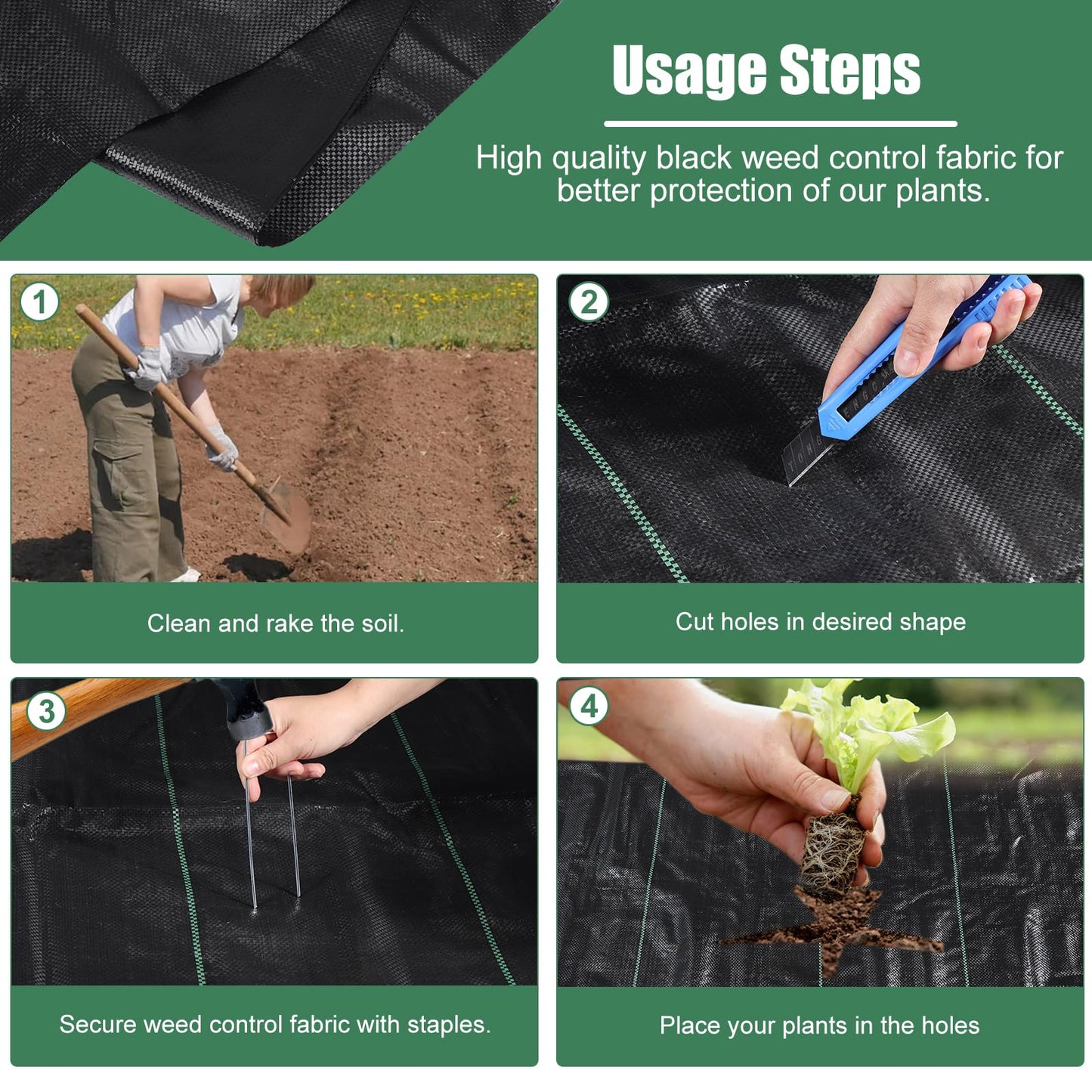 Usage Steps

High quality black weed control fabric for better protection of our plants.

1

Clean and rake the soil.

2

Cut holes in desired shape

3

Secure weed control fabric with staples.

4

Place your plants in the holes