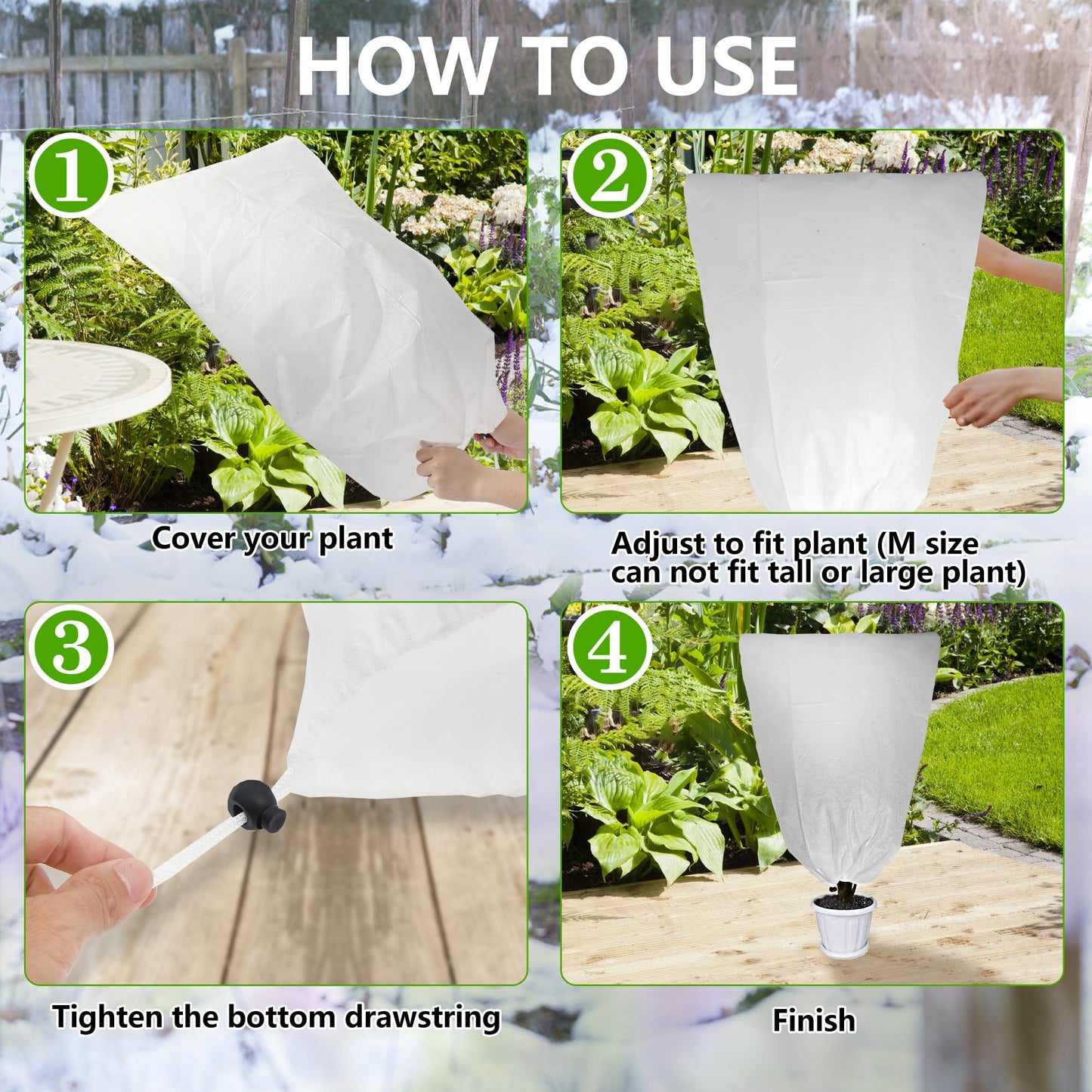 HOW TO USE

1

Cover your plant

2

Adjust to fit plant (M size can not fit tall or large plant)

3

Tighten the bottom drawstring

4

Finish