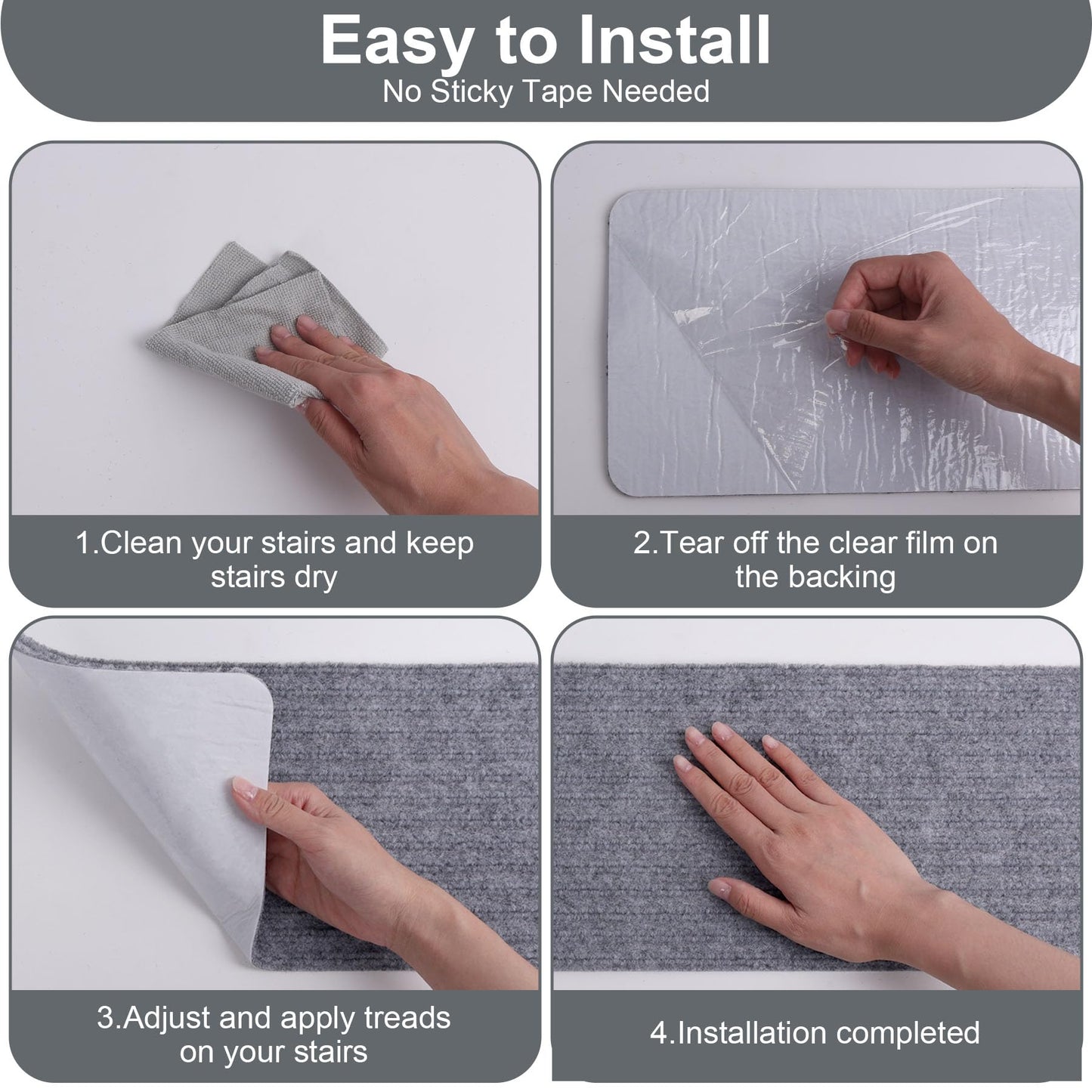 Easy to Install
No Sticky Tape Needed

1.Clean your stairs and keep stairs dry

2.Tear off the clear film on the backing

3.Adjust and apply treads on your stairs

4.Installation completed