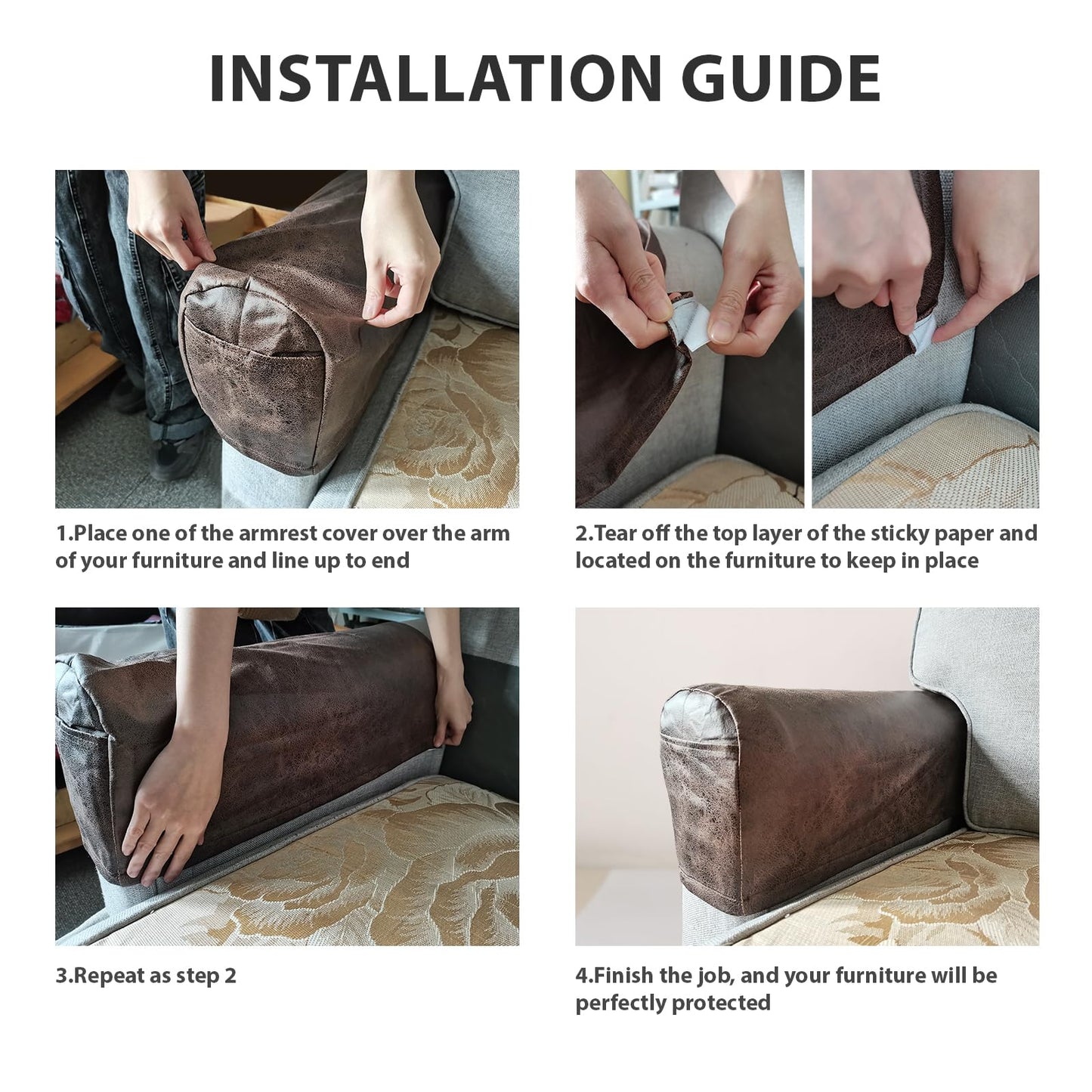 INSTALLATION GUIDE

1.Place one of the armrest cover over the arm of your furniture and line up to end

2.Tear off the top layer of the sticky paper and located on the furniture to keep in place

3.Repeat as step 2

4.Finish the job, and your furniture will be perfectly protected