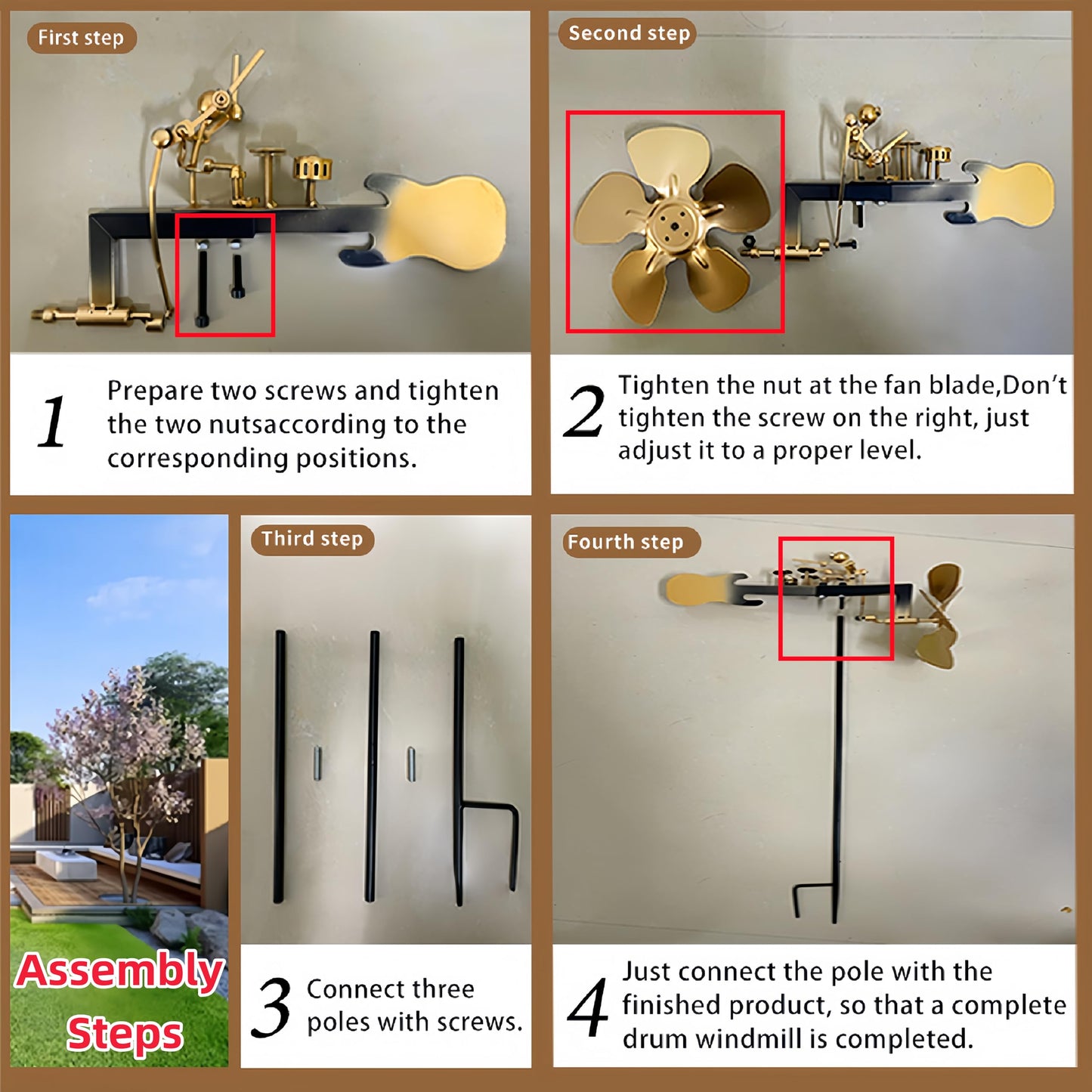 First step

1 Prepare two screws and tighten the two nutsaccording to the corresponding positions.

Second step

2 Tighten the nut at the fan blade,Don't tighten the screw on the right, just adjust it to a proper level.

Assembly Steps

Third step

3 Connect three poles with screws.

Fourth step

4 Just connect the pole with the finished product, so that a complete drum windmill is completed.