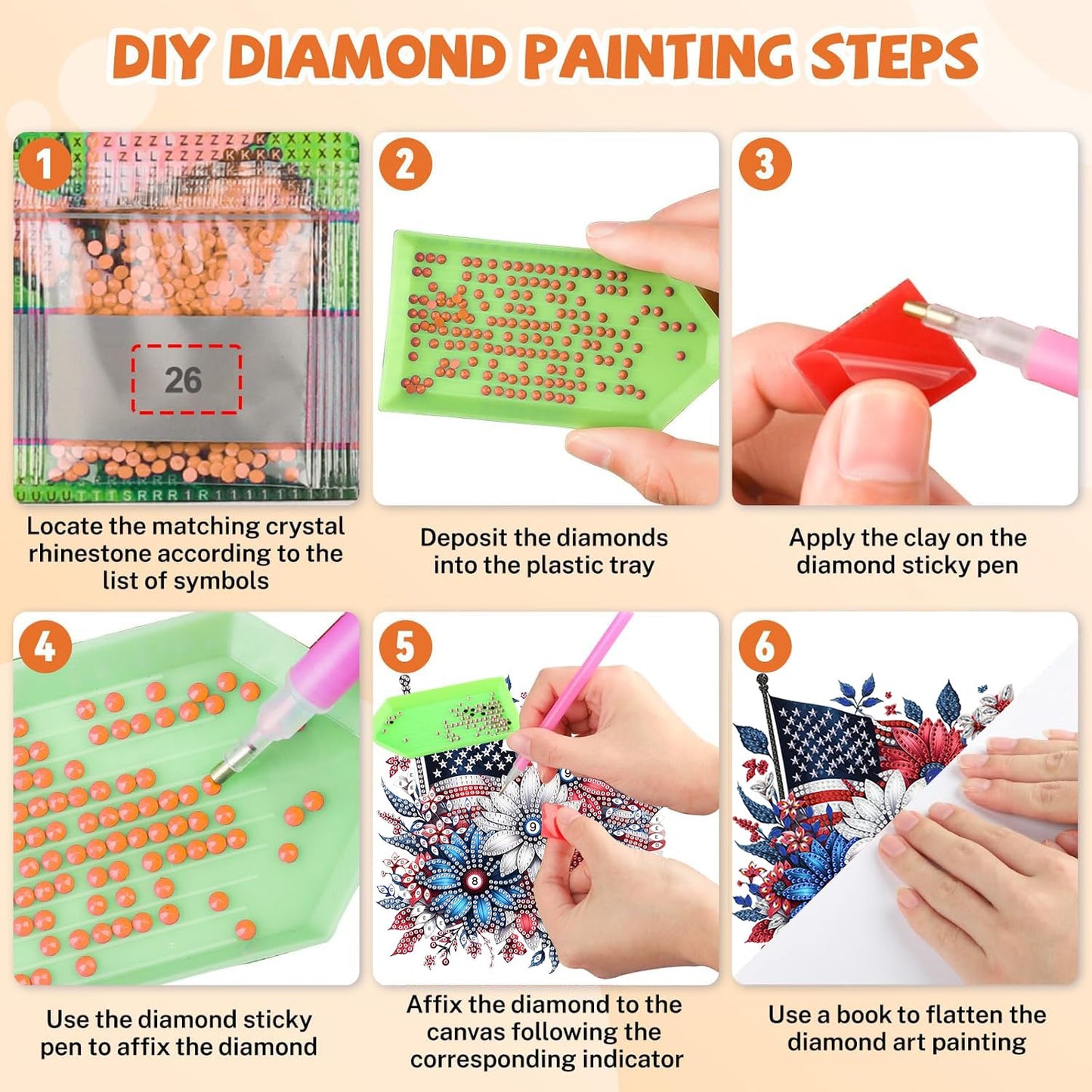 DIY DIAMOND PAINTING STEPS

1

26

Locate the matching crystal rhinestone according to the list of symbols

2

Deposit the diamonds into the plastic tray

3

Apply the clay on the diamond sticky pen

4

Use the diamond sticky pen to affix the diamond

5

Affix the diamond to the canvas following the corresponding indicator

6

Use a book to flatten the diamond art painting