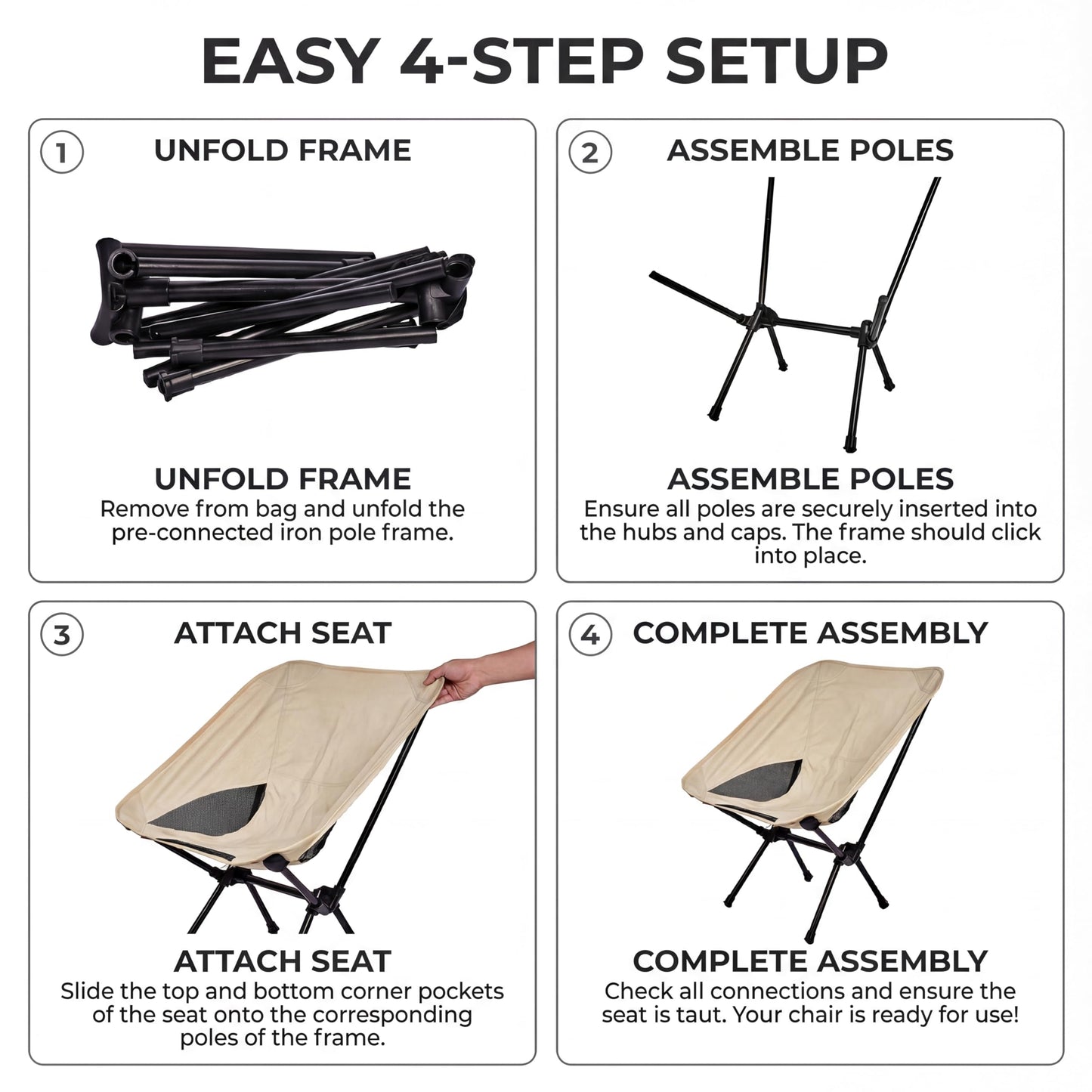 EASY 4-STEP SETUP

1 UNFOLD FRAME

UNFOLD FRAME
Remove from bag and unfold the pre-connected iron pole frame.

2 ASSEMBLE POLES

ASSEMBLE POLES
Ensure all poles are securely inserted into the hubs and caps. The frame should click into place.

3 ATTACH SEAT

ATTACH SEAT
Slide the top and bottom corner pockets of the seat onto the corresponding poles of the frame.

4 COMPLETE ASSEMBLY

COMPLETE ASSEMBLY
Check all connections and ensure the seat is taut. Your chair is ready for use!