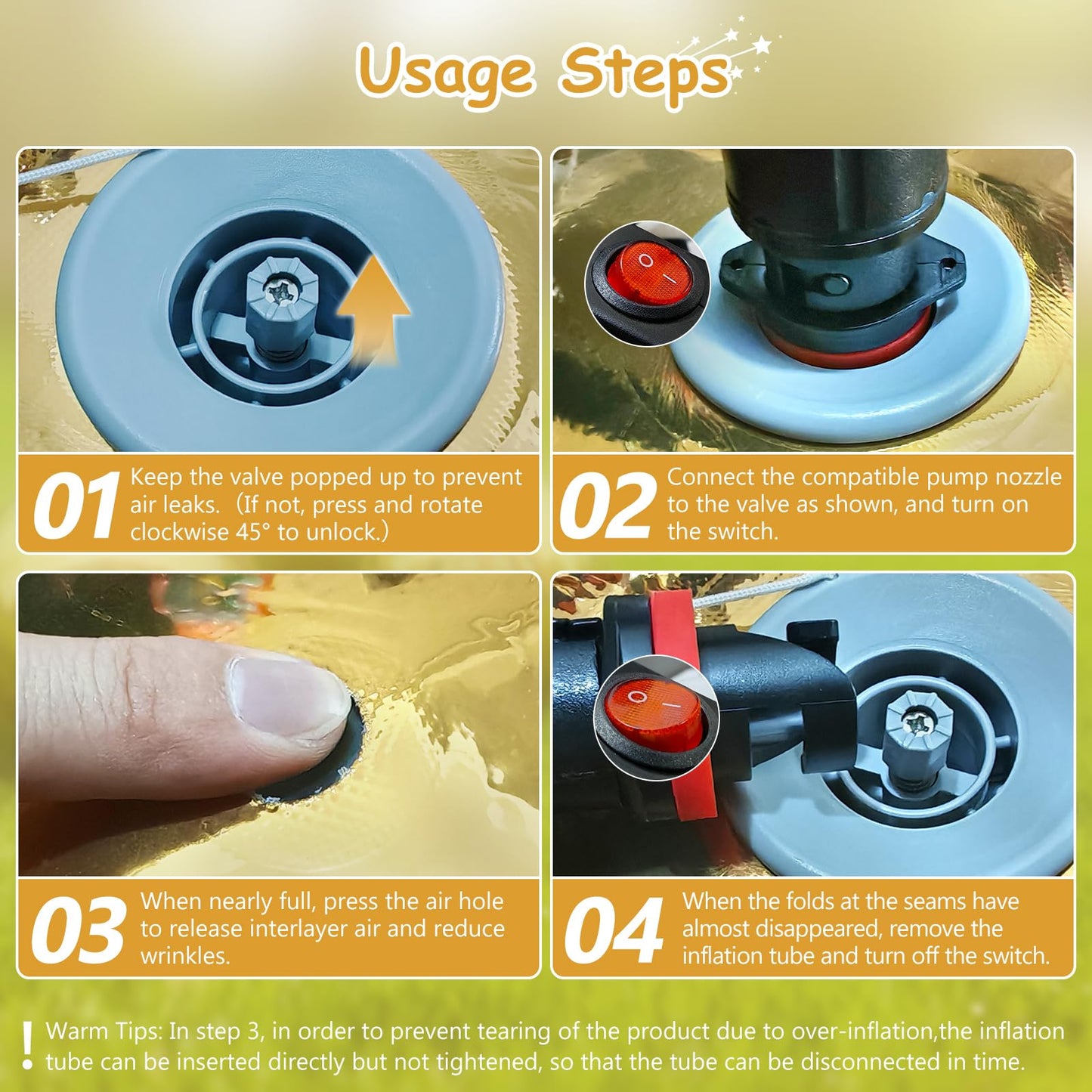 Usage Steps

01 Keep the valve popped up to prevent air leaks. (If not, press and rotate clockwise 45° to unlock.)

02 Connect the compatible pump nozzle to the valve as shown, and turn on the switch.

03 When nearly full, press the air hole to release interlayer air and reduce wrinkles.

04 When the folds at the seams have almost disappeared, remove the inflation tube and turn off the switch.

! Warm Tips: In step 3, in order to prevent tearing of the product due to over-inflation,the inflation tube can be inserted directly but not tightened, so that the tube can be disconnected in time.