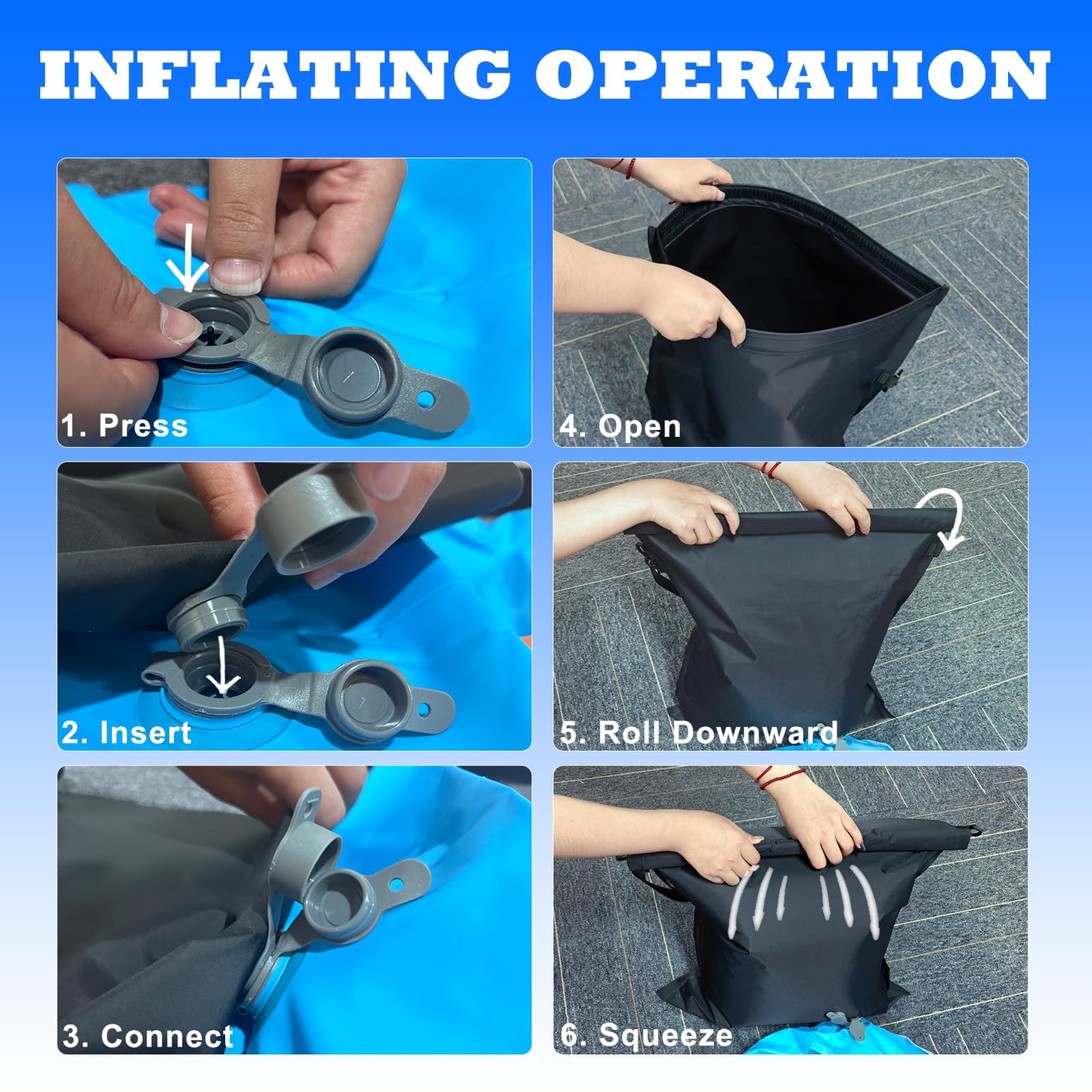 INFLATING OPERATION

1. Press

2. Insert

3. Connect

4. Open

5. Roll Downward

6. Squeeze