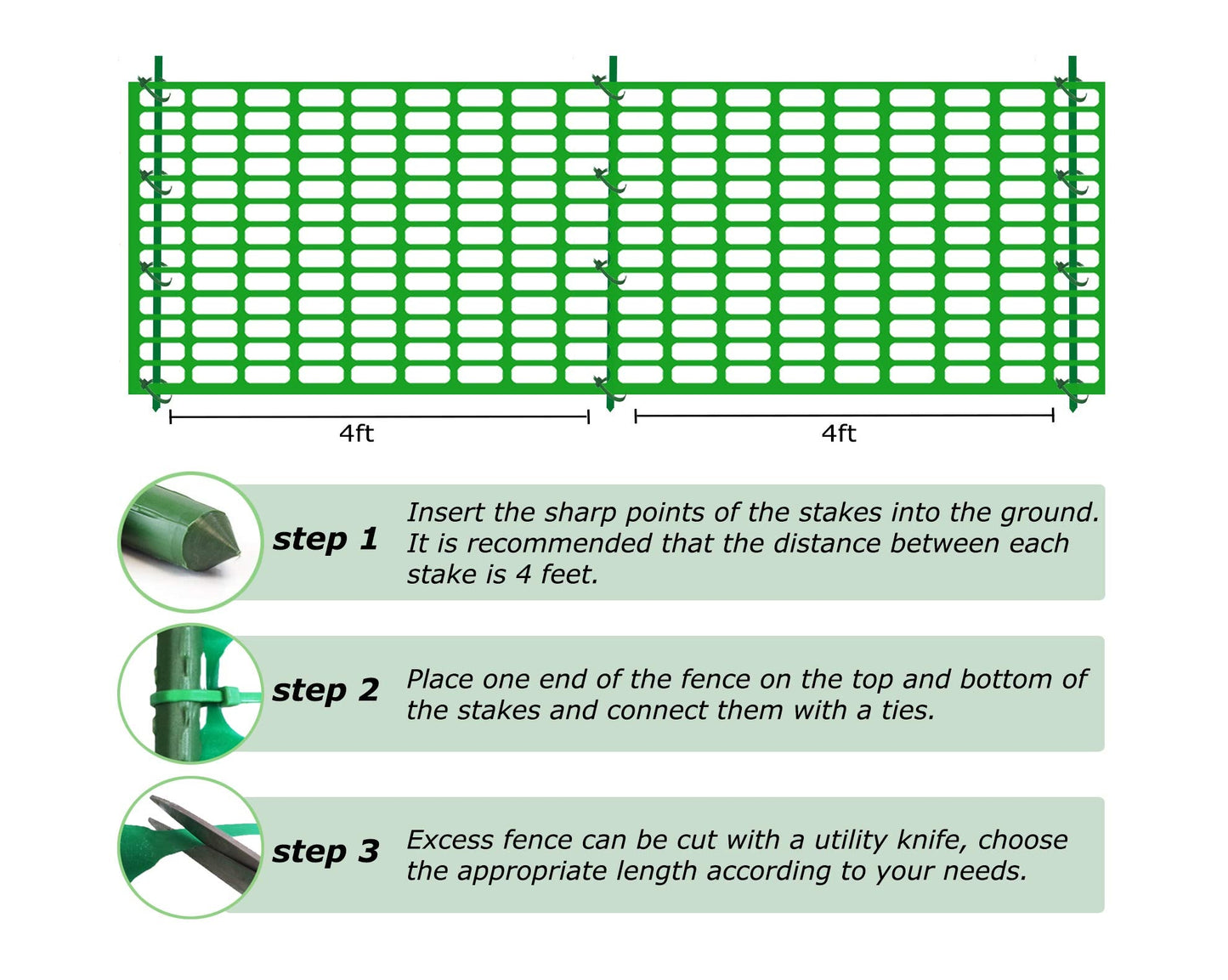 4ft

4ft

step 1

Insert the sharp points of the stakes into the ground. It is recommended that the distance between each stake is 4 feet.

step 2

Place one end of the fence on the top and bottom of the stakes and connect them with a ties.

step 3

Excess fence can be cut with a utility knife, choose the appropriate length according to your needs.