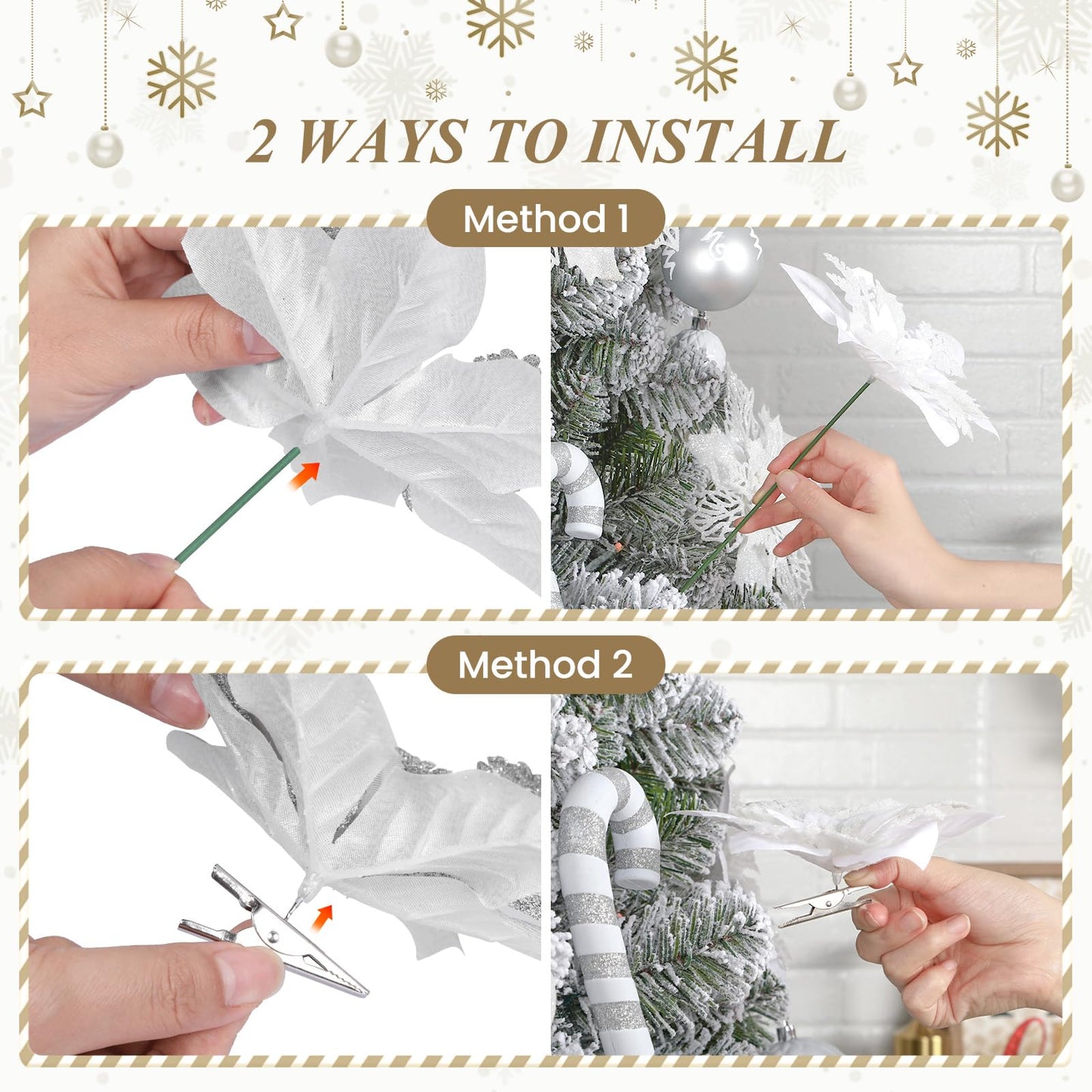 2 WAYS TO INSTALL

Method 1

Method 2