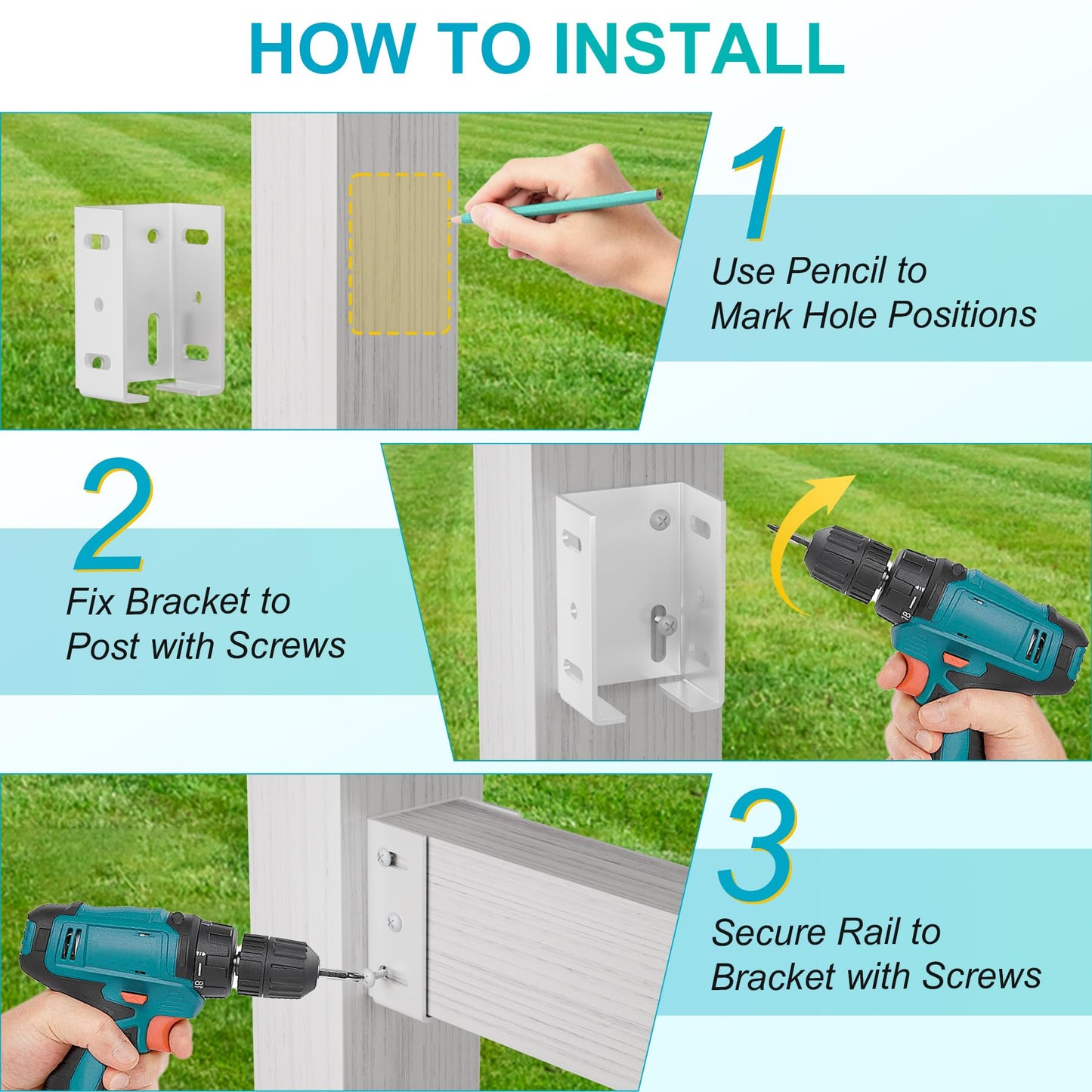 HOW TO INSTALL

1

Use Pencil to Mark Hole Positions

2

Fix Bracket to Post with Screws

18

3

Secure Rail to Bracket with Screws

18