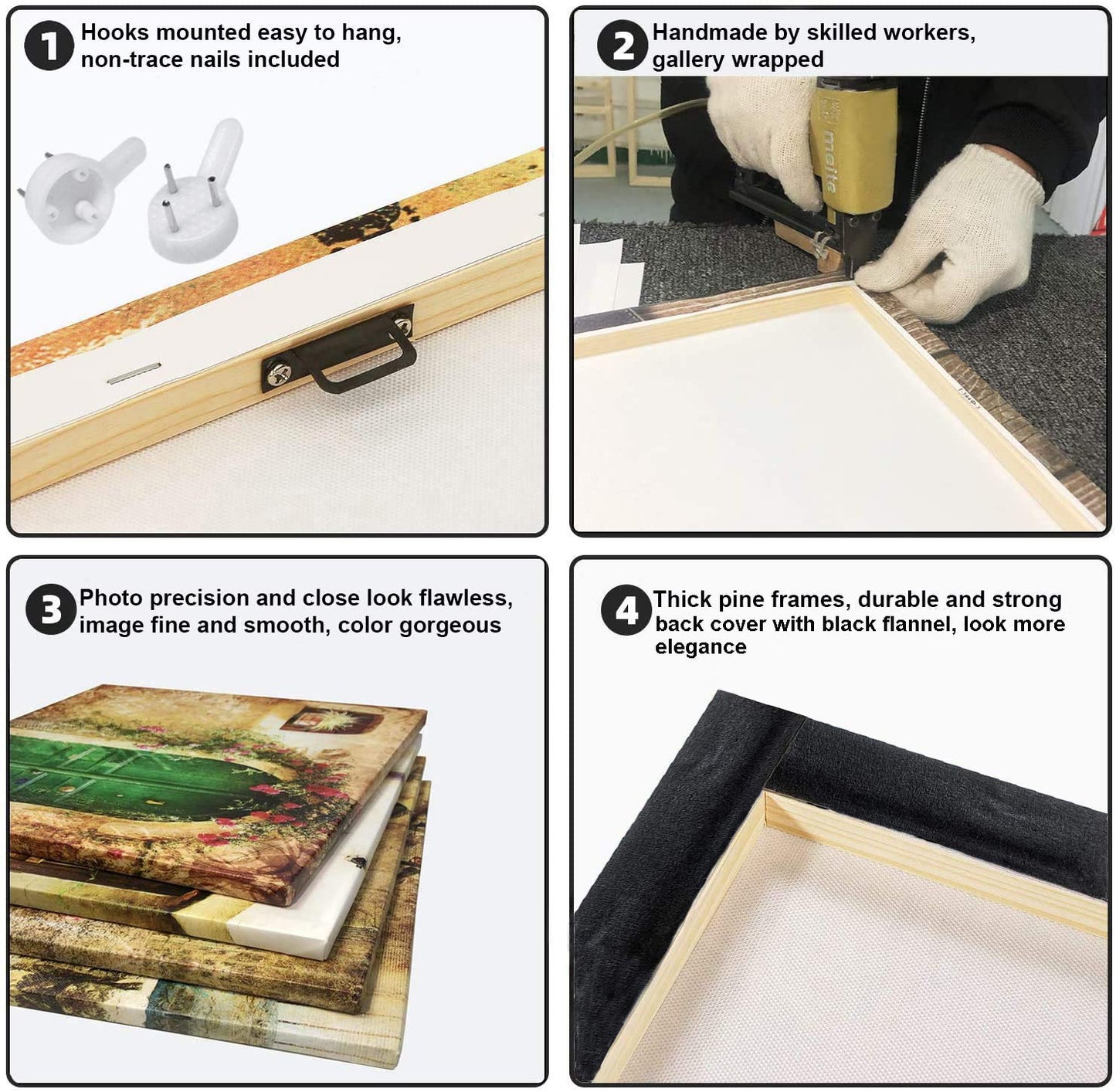 1 Hooks mounted easy to hang, non-trace nails included

2 Handmade by skilled workers, gallery wrapped

meite

3 Photo precision and close look flawless, image fine and smooth, color gorgeous

4 Thick pine frames, durable and strong back cover with black flannel, look more elegance