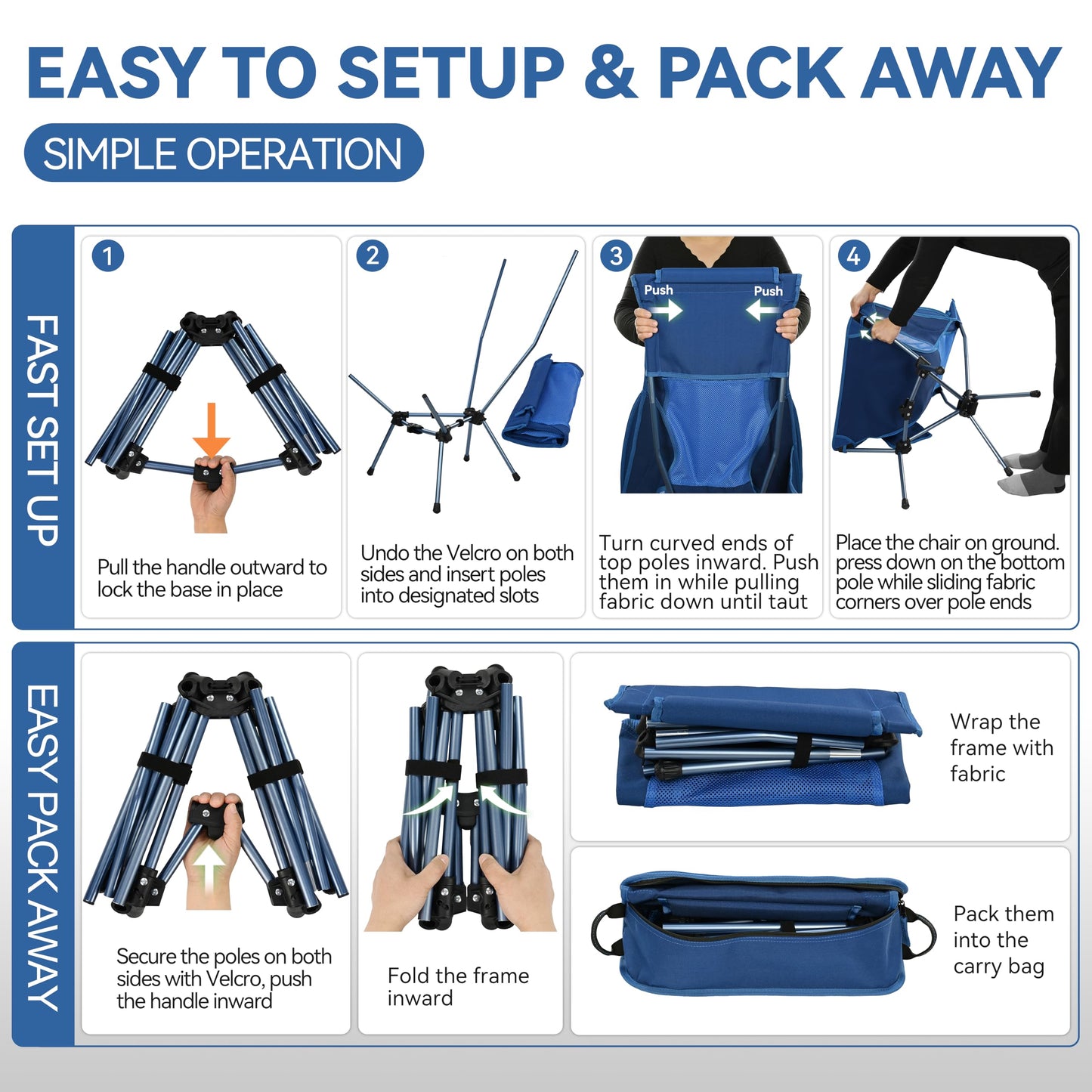 EASY TO SETUP & PACK AWAY

SIMPLE OPERATION

FAST SET UP

1

Pull the handle outward to lock the base in place

2

Undo the Velcro on both sides and insert poles into designated slots

3

Push

Push

Turn curved ends of top poles inward. Push them in while pulling fabric down until taut

4

Place the chair on ground. press down on the bottom pole while sliding fabric corners over pole ends

EASY PACK AWAY

Secure the poles on both sides with Velcro, push the handle inward

Fold the frame inward

Wrap the frame with fabric

Pack them into the carry bag