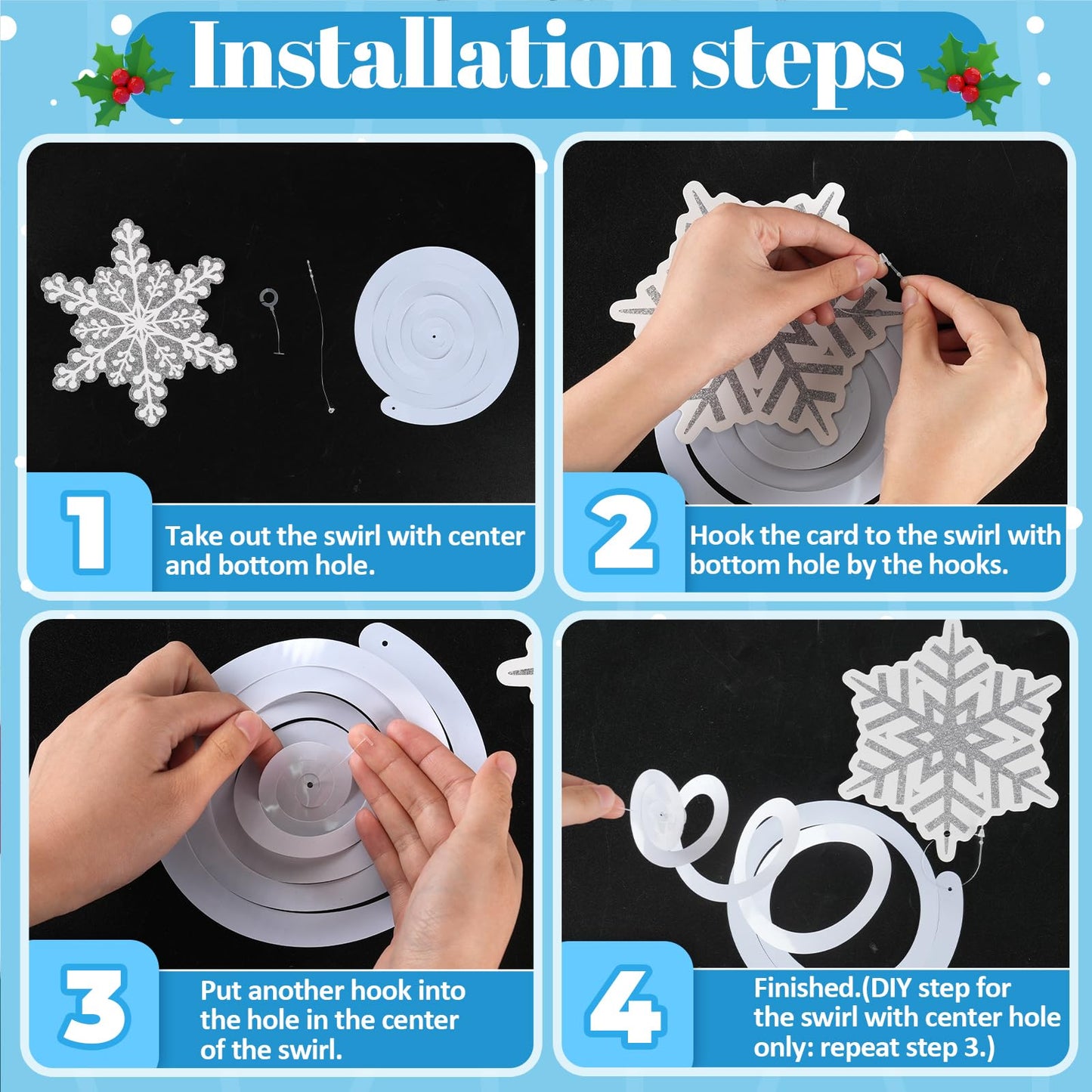 Installation steps

1
Take out the swirl with center and bottom hole.

2
Hook the card to the swirl with bottom hole by the hooks.

3
Put another hook into the hole in the center of the swirl.

4
Finished.(DIY step for the swirl with center hole only: repeat step 3.)