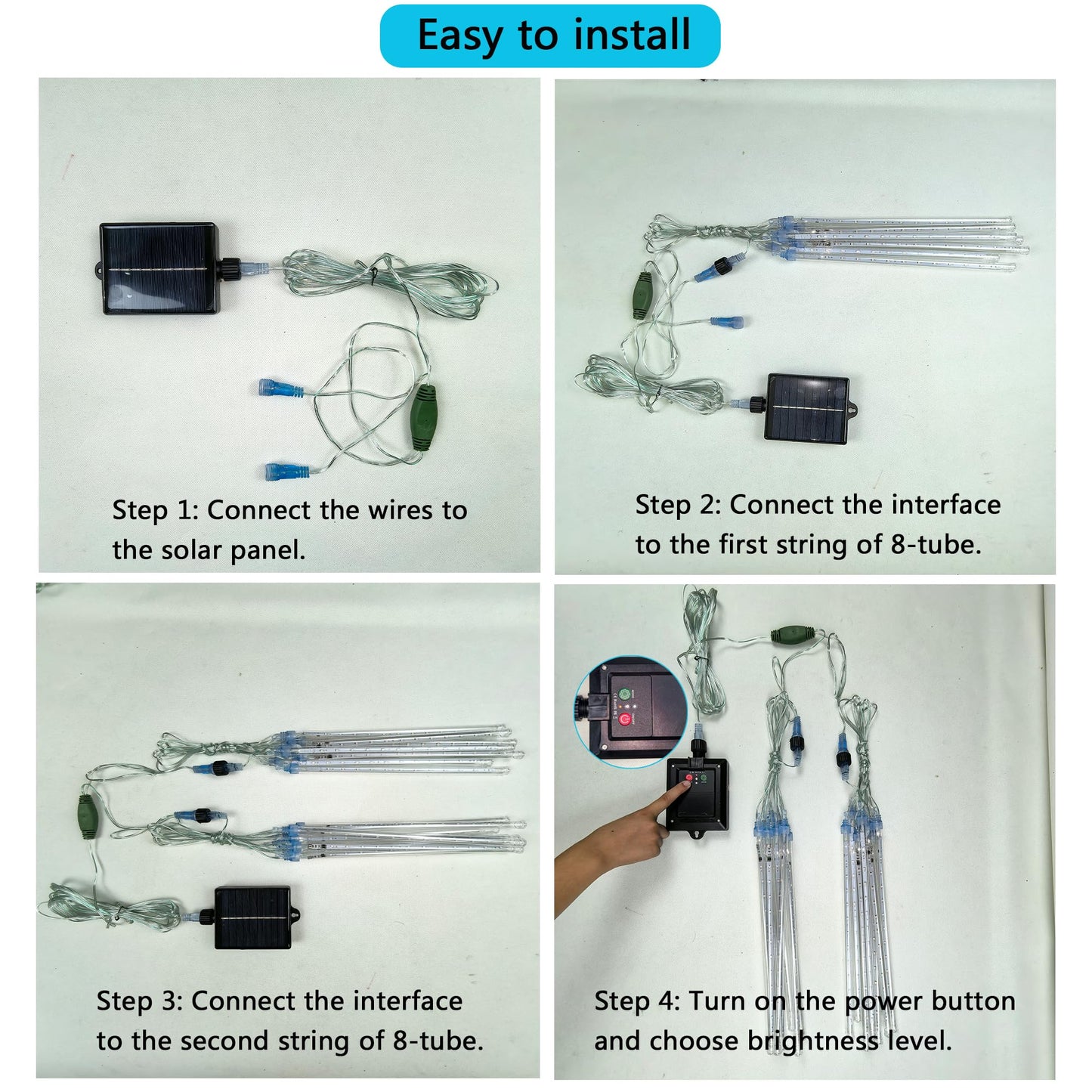 Easy to install

Step 1: Connect the wires to the solar panel.

Step 2: Connect the interface to the first string of 8-tube.

Step 3: Connect the interface to the second string of 8-tube.

Step 4: Turn on the power button and choose brightness level.