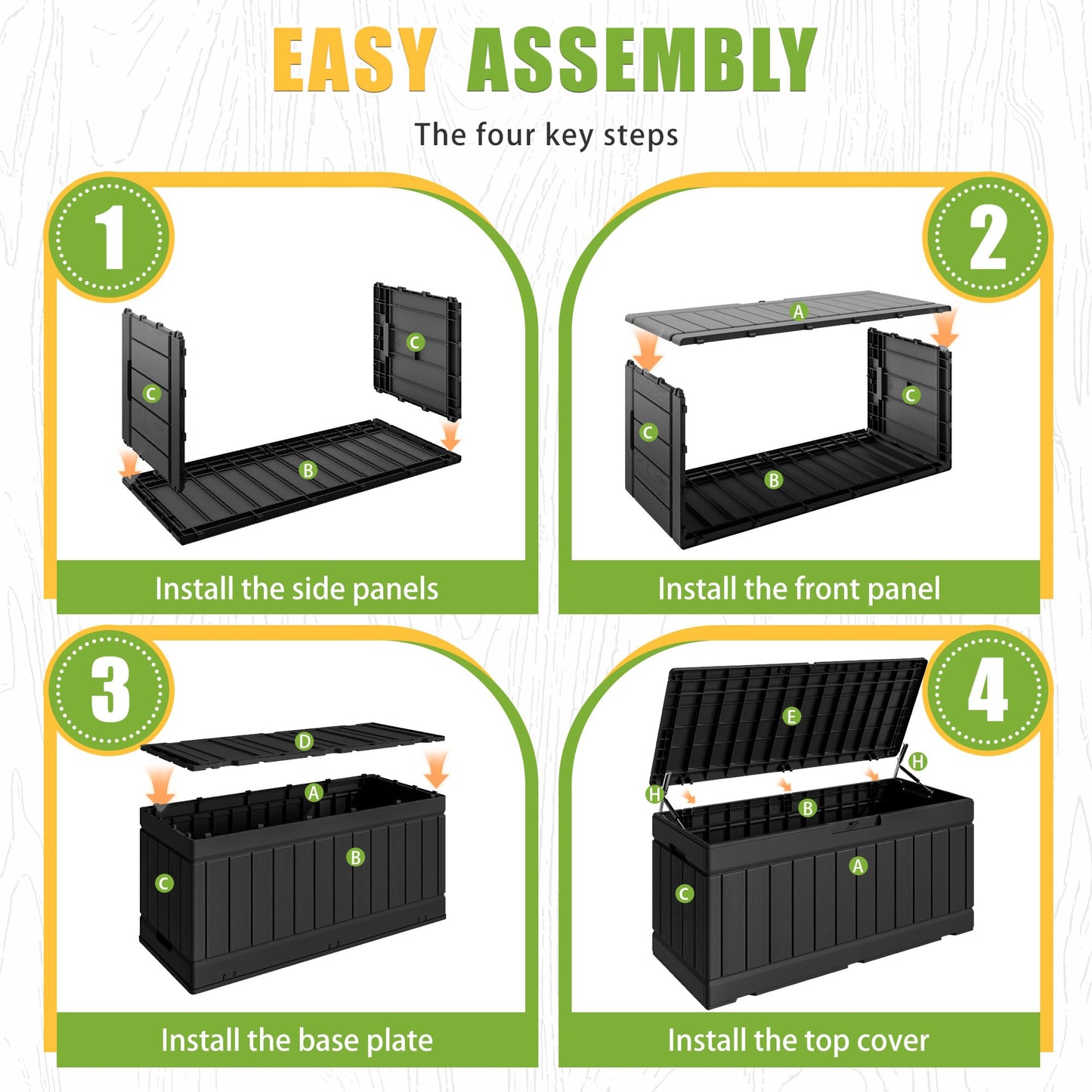 EASY ASSEMBLY

The four key steps

1

C

C

B

Install the side panels

2

A

C

C

B

Install the front panel

3

D

A

B

C

Install the base plate

4

E

H

H

B

A

C

Install the top cover