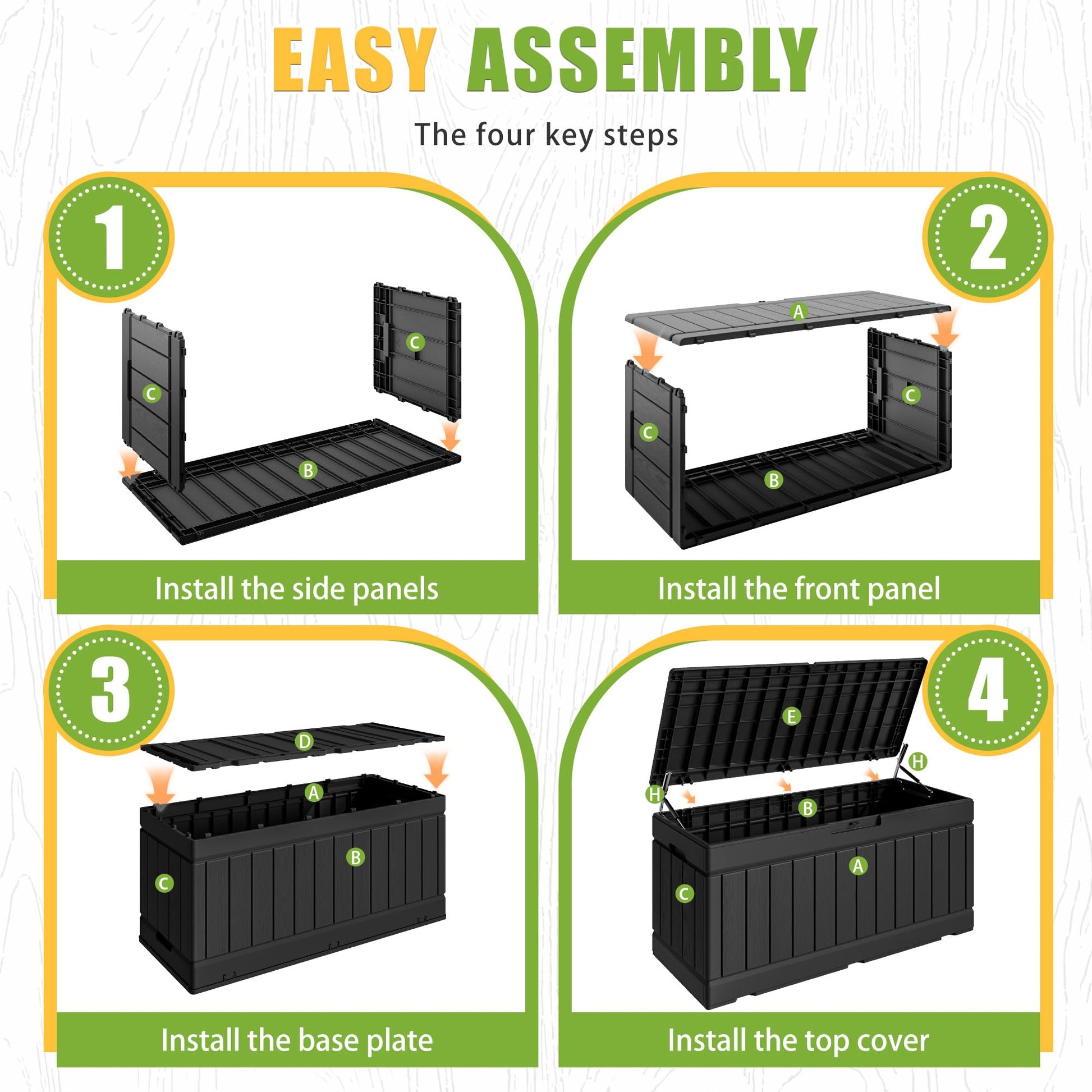 EASY ASSEMBLY

The four key steps

1

C

C

B

Install the side panels

2

A

C

C

B

Install the front panel

3

D

A

B

C

Install the base plate

4

E

H

H

B

A

C

Install the top cover